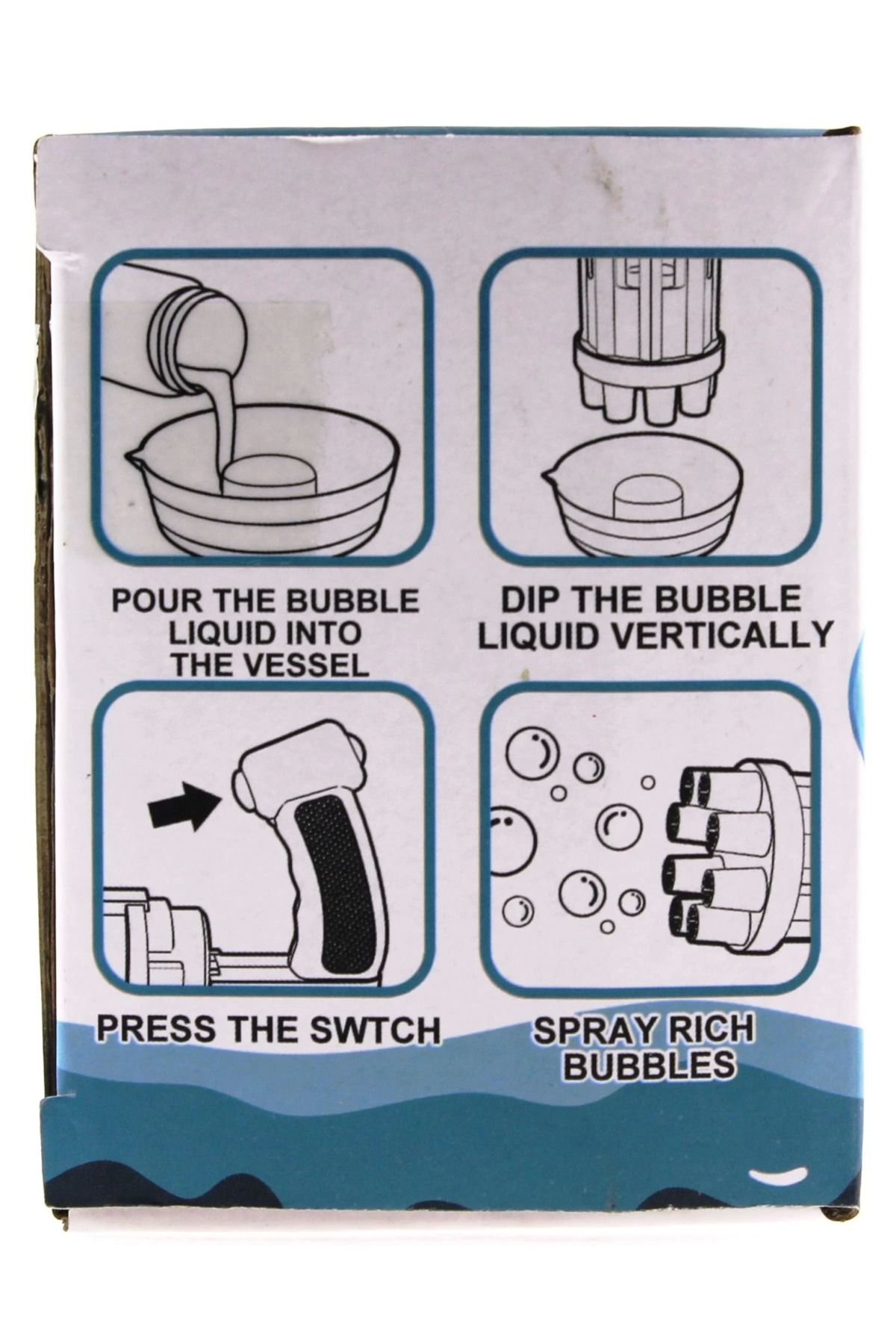 POUR THE BUBBLE LIQUID INTO THE VESSEL

DIP THE BUBBLE LIQUID VERTICALLY

PRESS THE SWTCH

SPRAY RICH BUBBLES