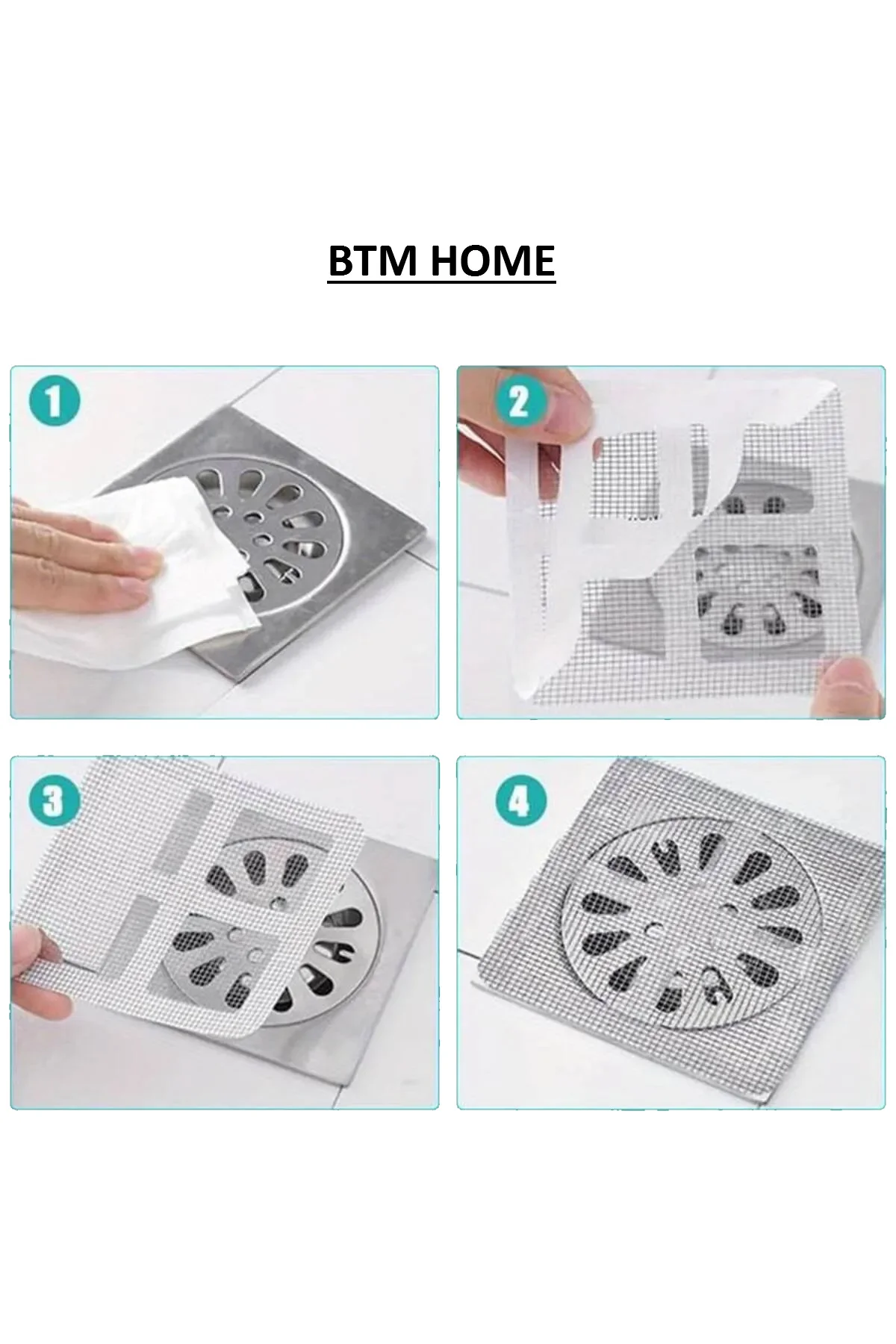 BTM HOME

1

2

3

4