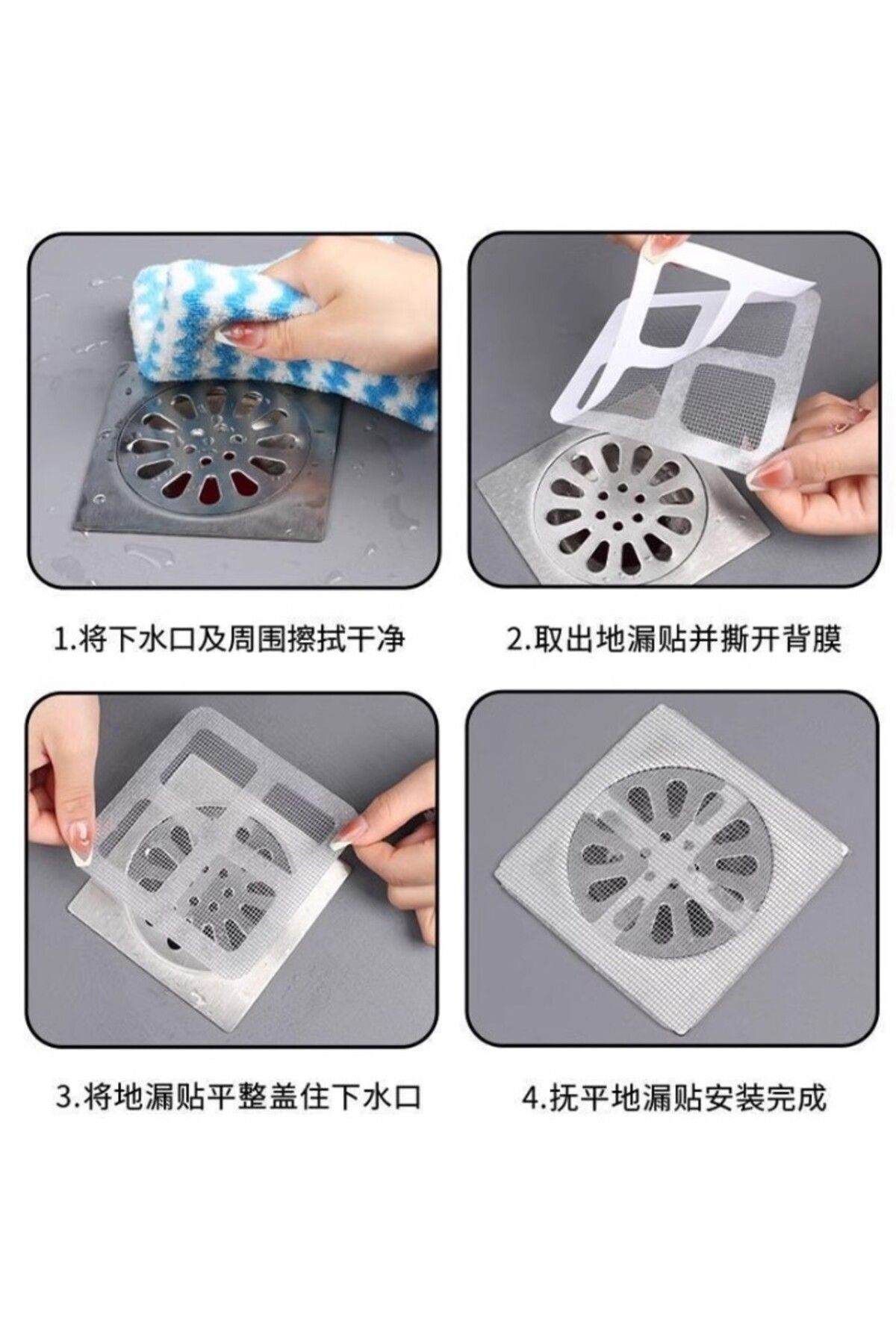 1.将下水口及周围擦拭干净

2.取出地漏贴并撕开背膜

3.将地漏贴平整盖住下水口

4.抚平地漏贴安装完成