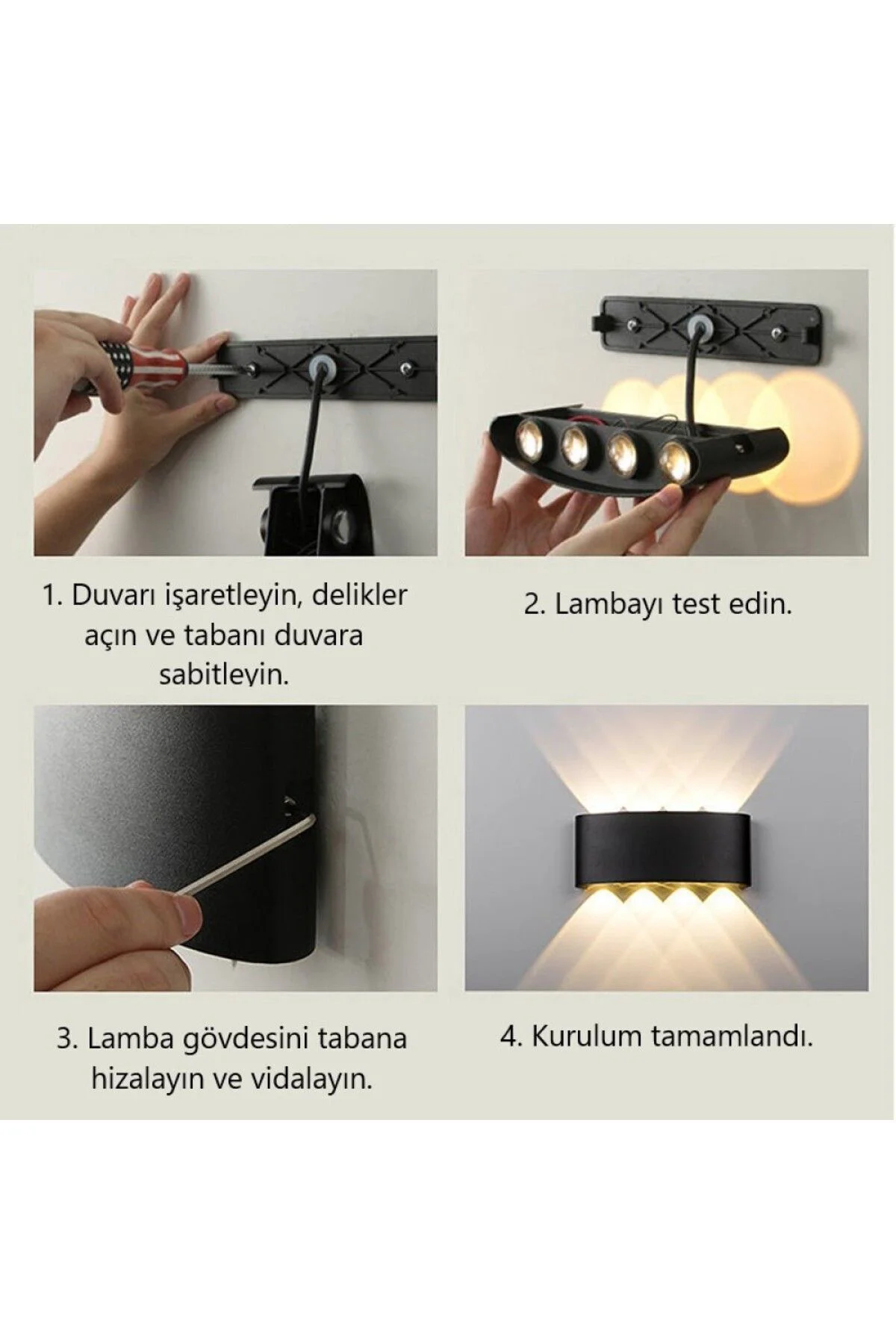 1. Duvarı işaretleyin, delikler açın ve tabanı duvara sabitleyin.

2. Lambayı test edin.

3. Lamba gövdesini tabana hizalayın ve vidalayın.

4. Kurulum tamamlandı.