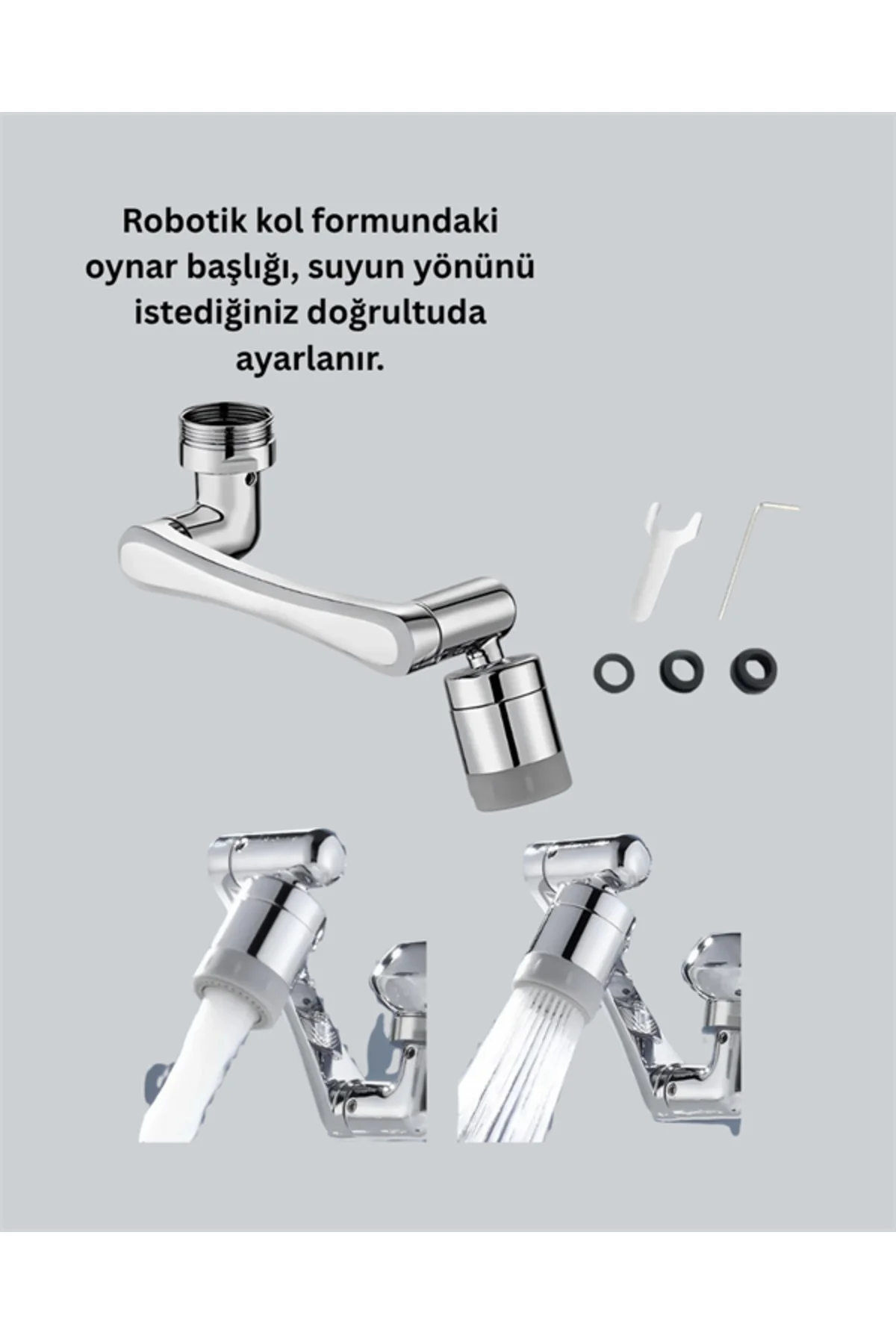 Robotik kol formundaki oynar başlığı, suyun yönünü istediğiniz doğrultuda ayarlanır.