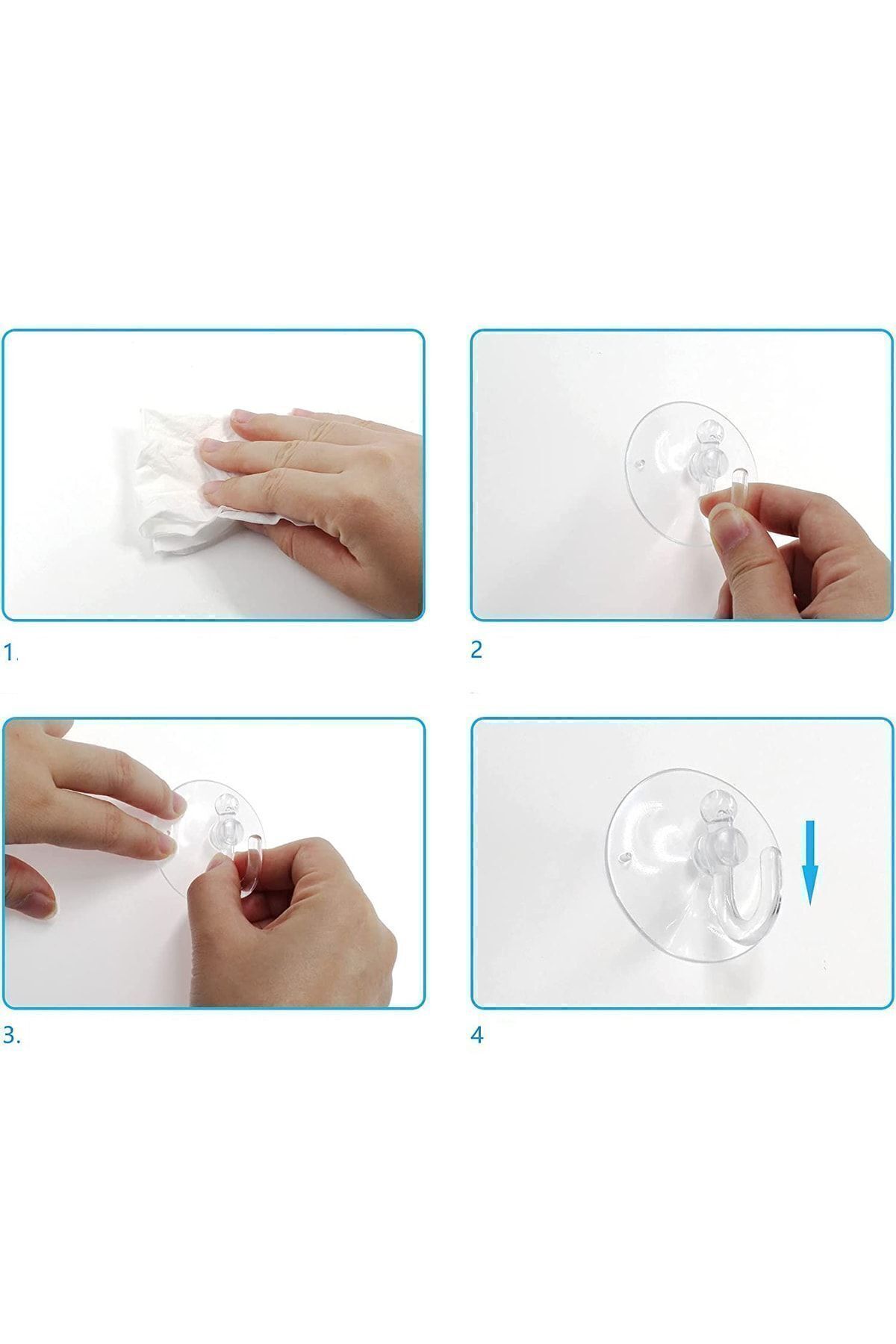 1.

2

3.

4