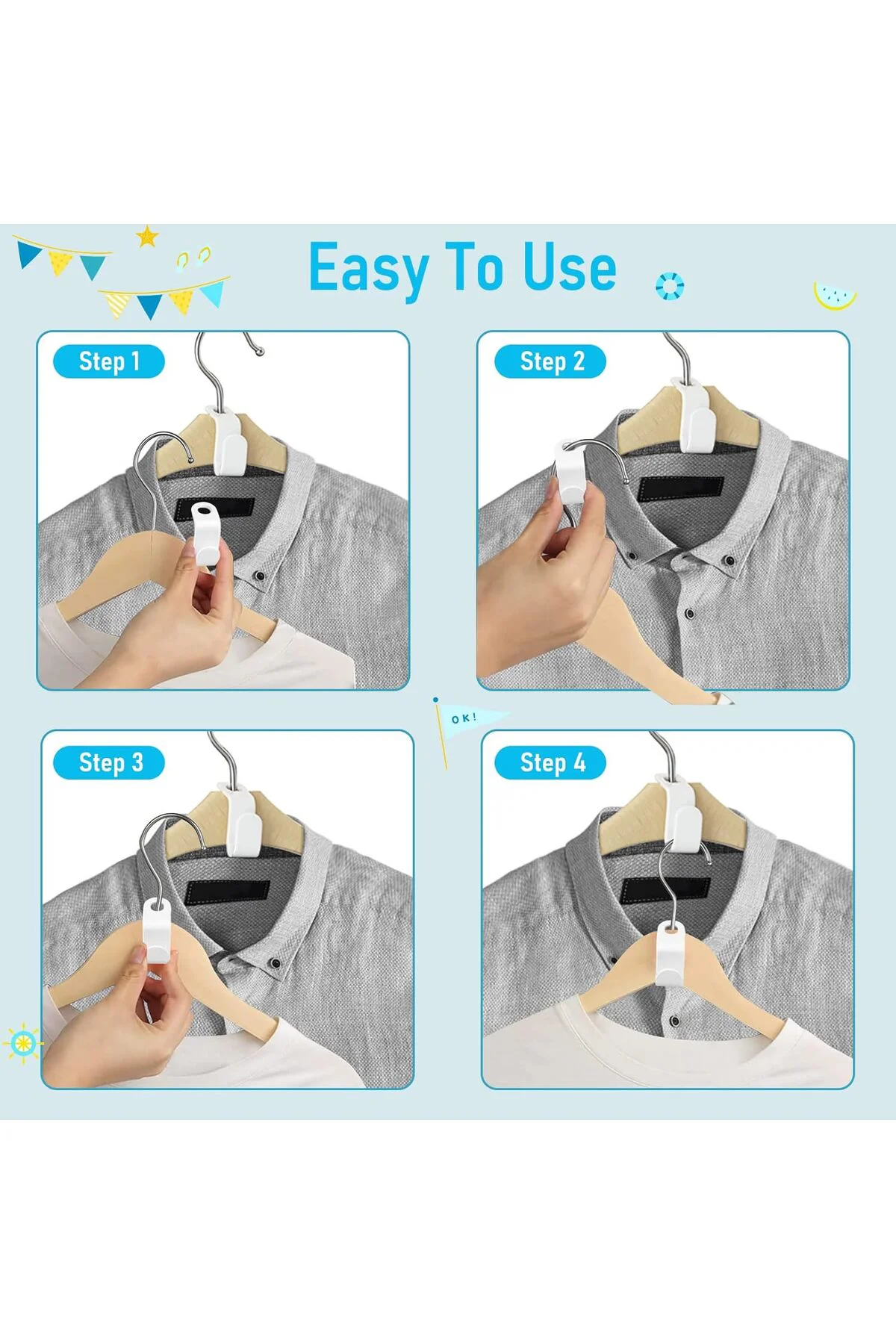 Easy To Use

Step 1

Step 2

OK!

Step 3

Step 4