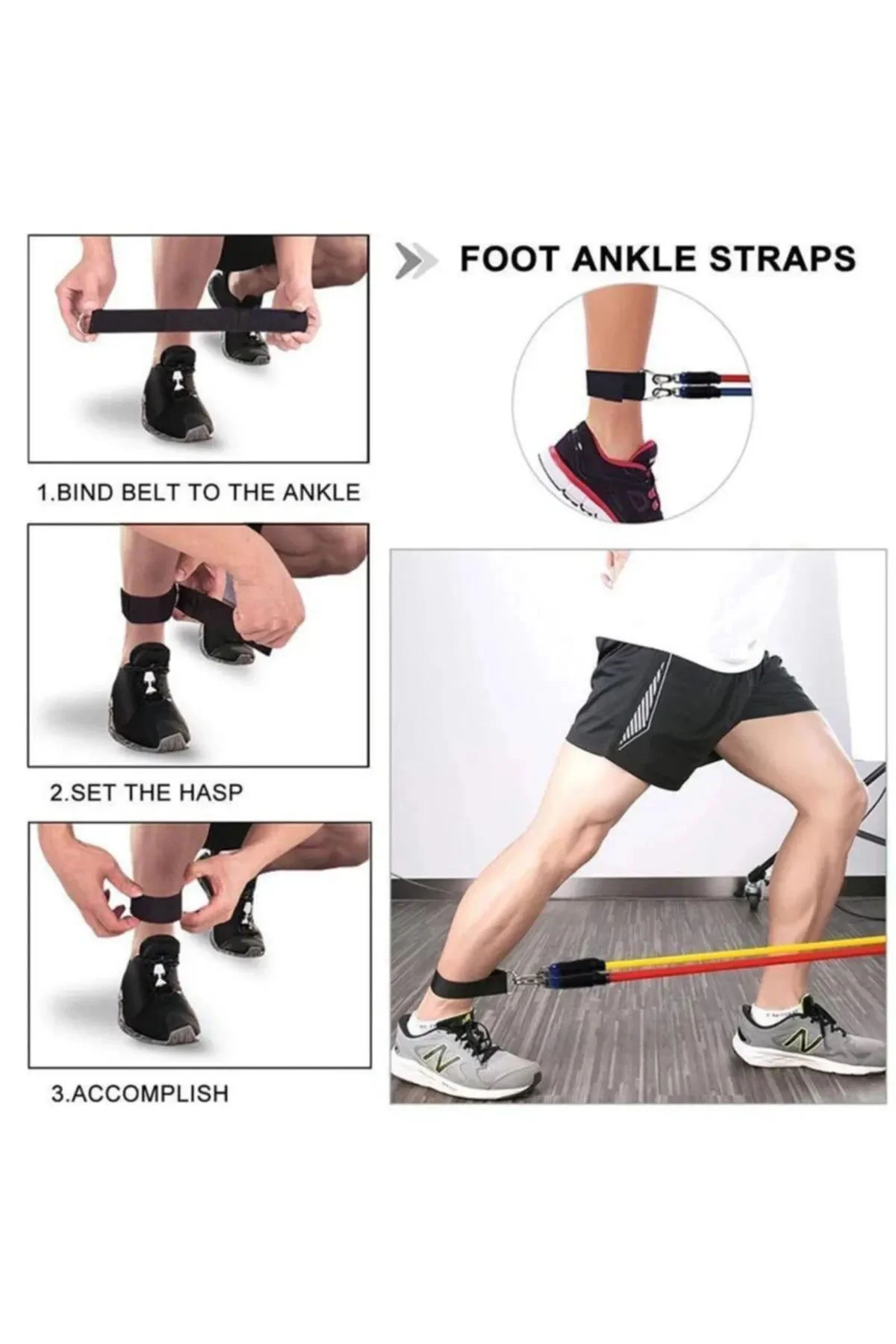 FOOT ANKLE STRAPS

1.BIND BELT TO THE ANKLE

2.SET THE HASP

3.ACCOMPLISH