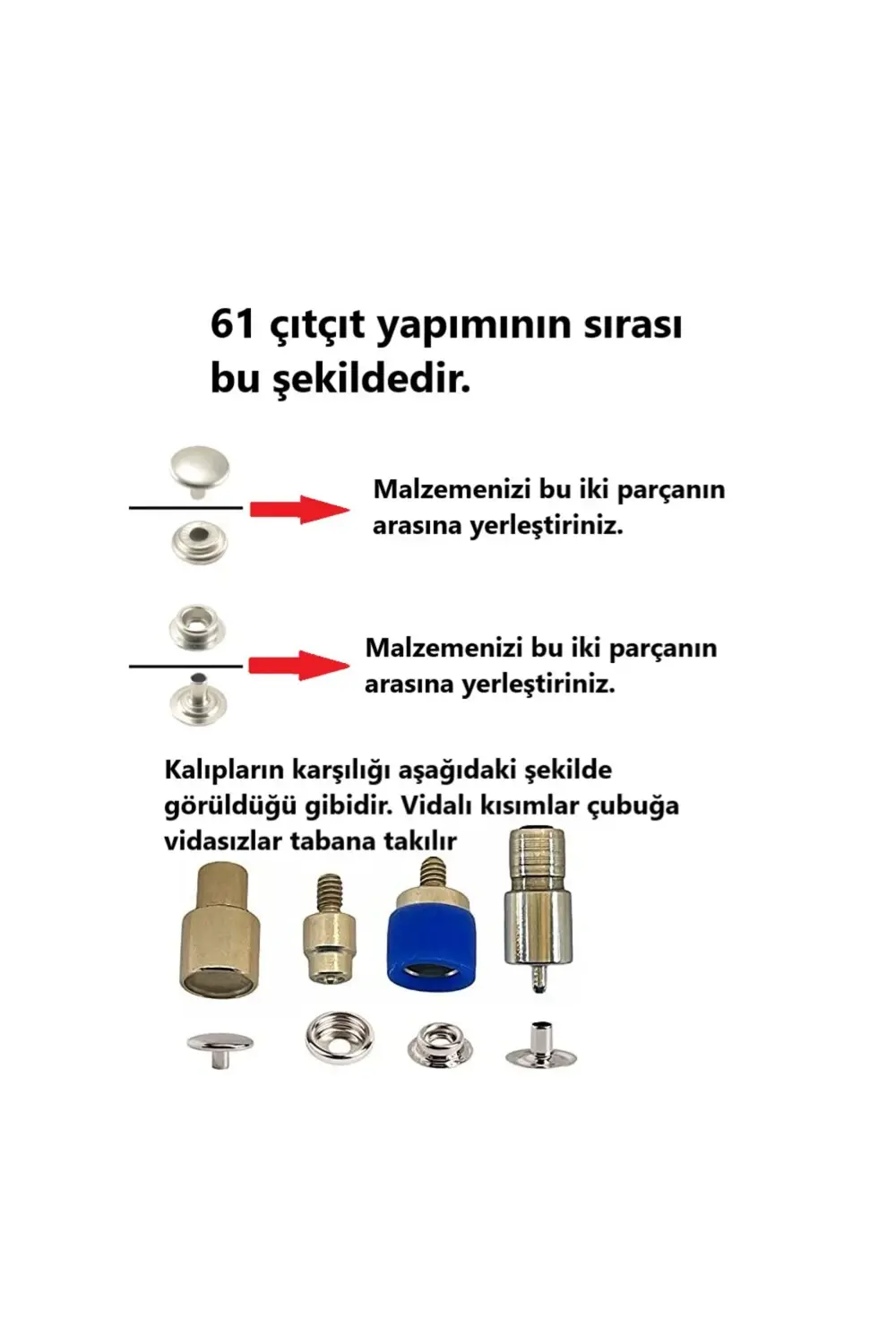 61 çıtçıt yapımının sırası bu şekildedir.

Malzemenizi bu iki parçanın arasına yerleştiriniz.

Malzemenizi bu iki parçanın arasına yerleştiriniz.

Kalıpların karşılığı aşağıdaki şekilde görüldüğü gibidir. Vidalı kısımlar çubuğa vidasızlar tabana takılır