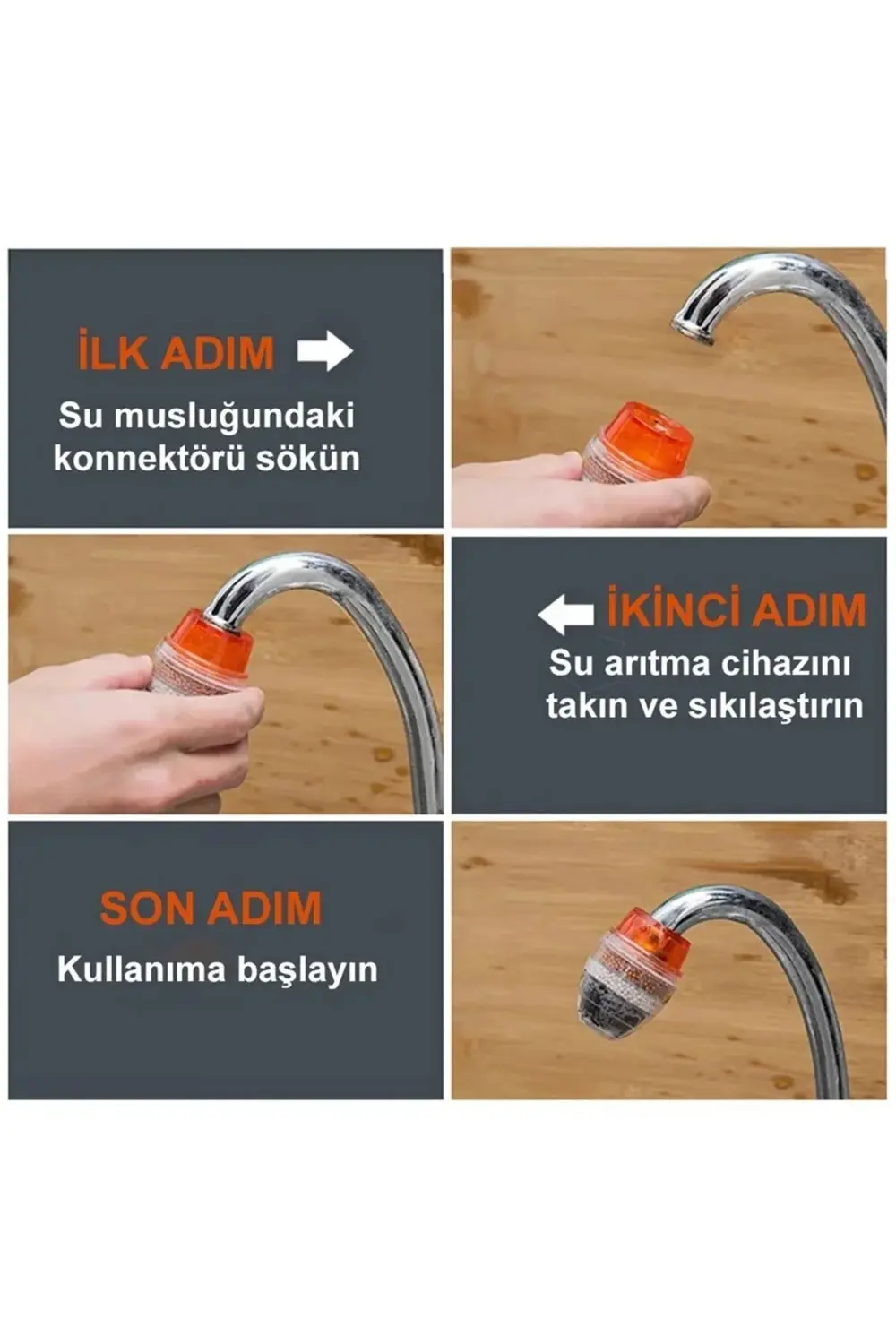 İLK ADIM

Su musluğundaki konnektörü sökün

İKİNCİ ADIM

Su arıtma cihazını takın ve sıkılaştırın

SON ADIM

Kullanıma başlayın