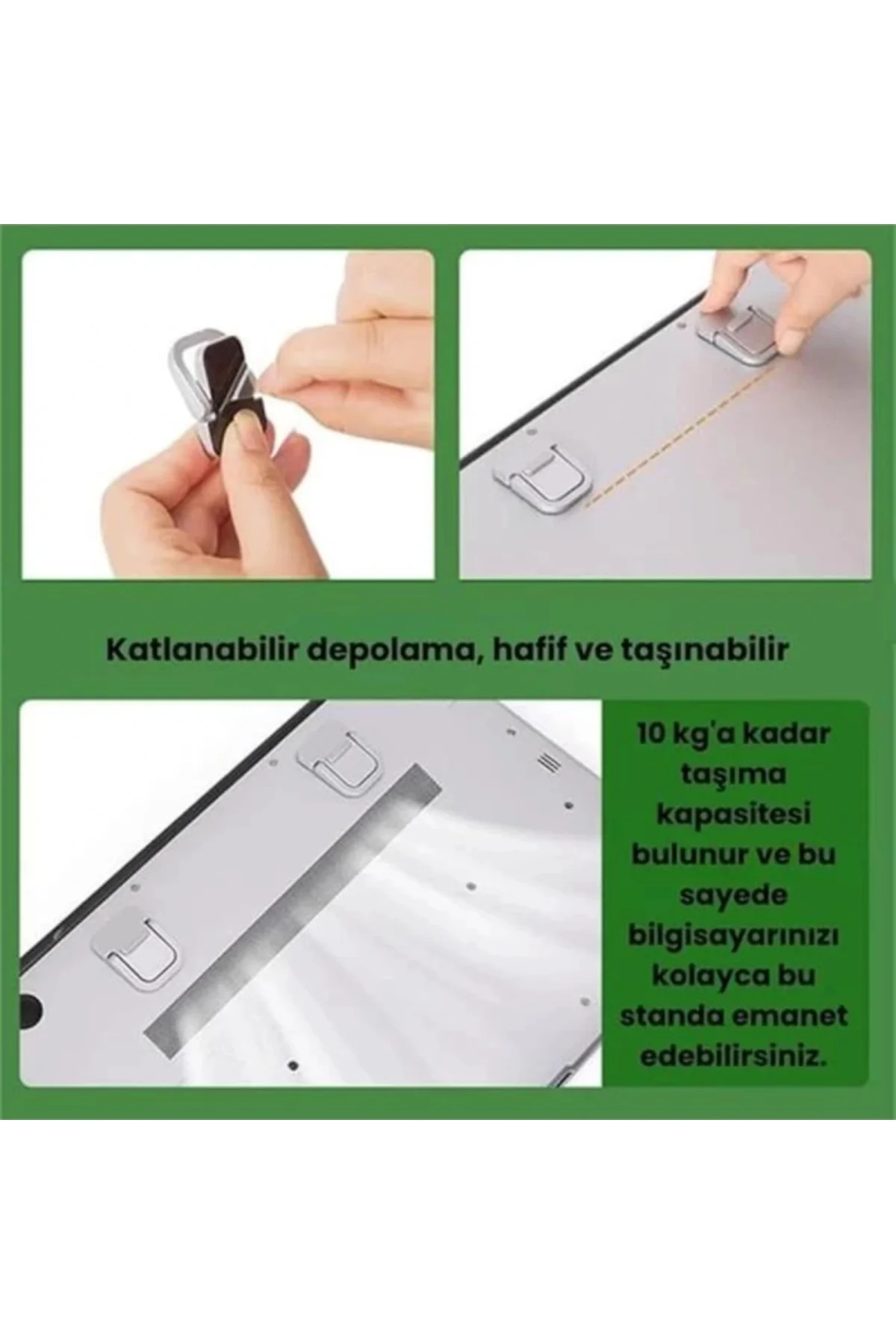 Katlanabilir depolama, hafif ve taşınabilir

10 kg'a kadar taşıma kapasitesi bulunur ve bu sayede bilgisayarınızı kolayca bu standa emanet edebilirsiniz.