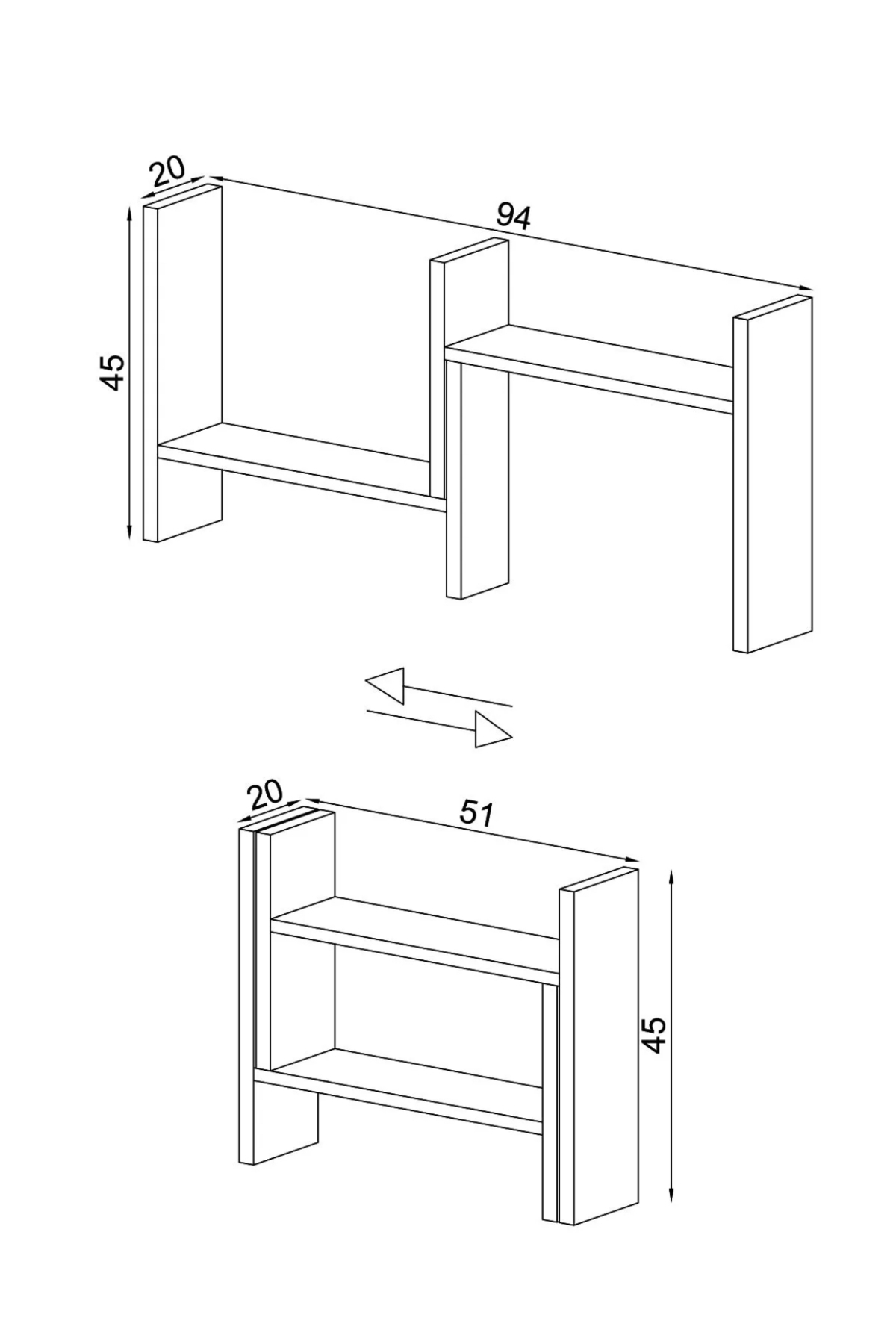 20
94
45
20
51
45