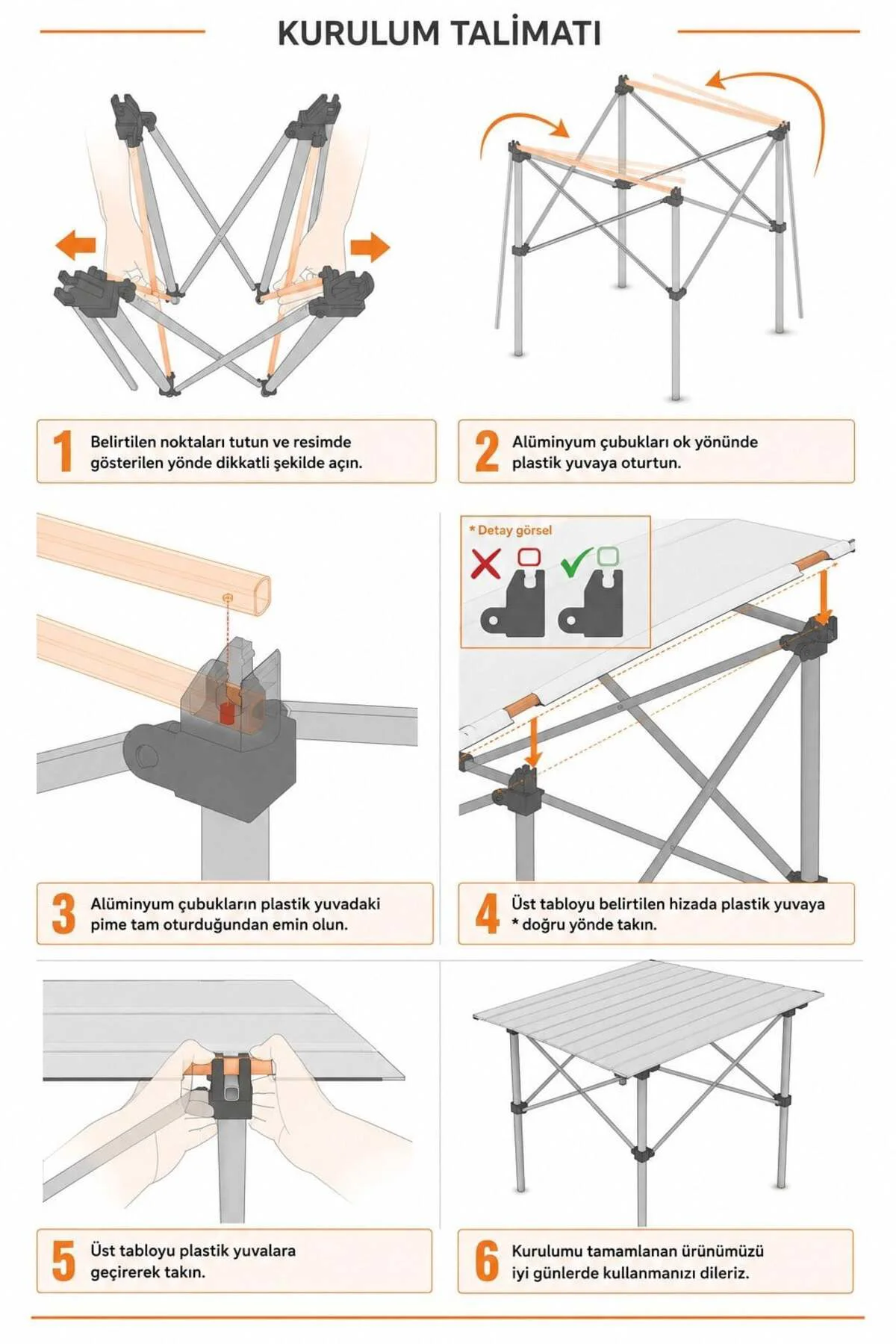 KURULUM TALİMATI

1 Belirtilen noktaları tutun ve resimde gösterilen yönde dikkatli şekilde açın.

2 Alüminyum çubukları ok yönünde plastik yuvaya oturtun.

* Detay görsel

3 Alüminyum çubukların plastik yuvadaki pime tam oturduğundan emin olun.

4 Üst tabloyu belirtilen hizada plastik yuvaya * doğru yönde takın.

5 Üst tabloyu plastik yuvalara geçirerek takın.

6 Kurulumu tamamlanan ürünümüzü iyi günlerde kullanmanızı dileriz.