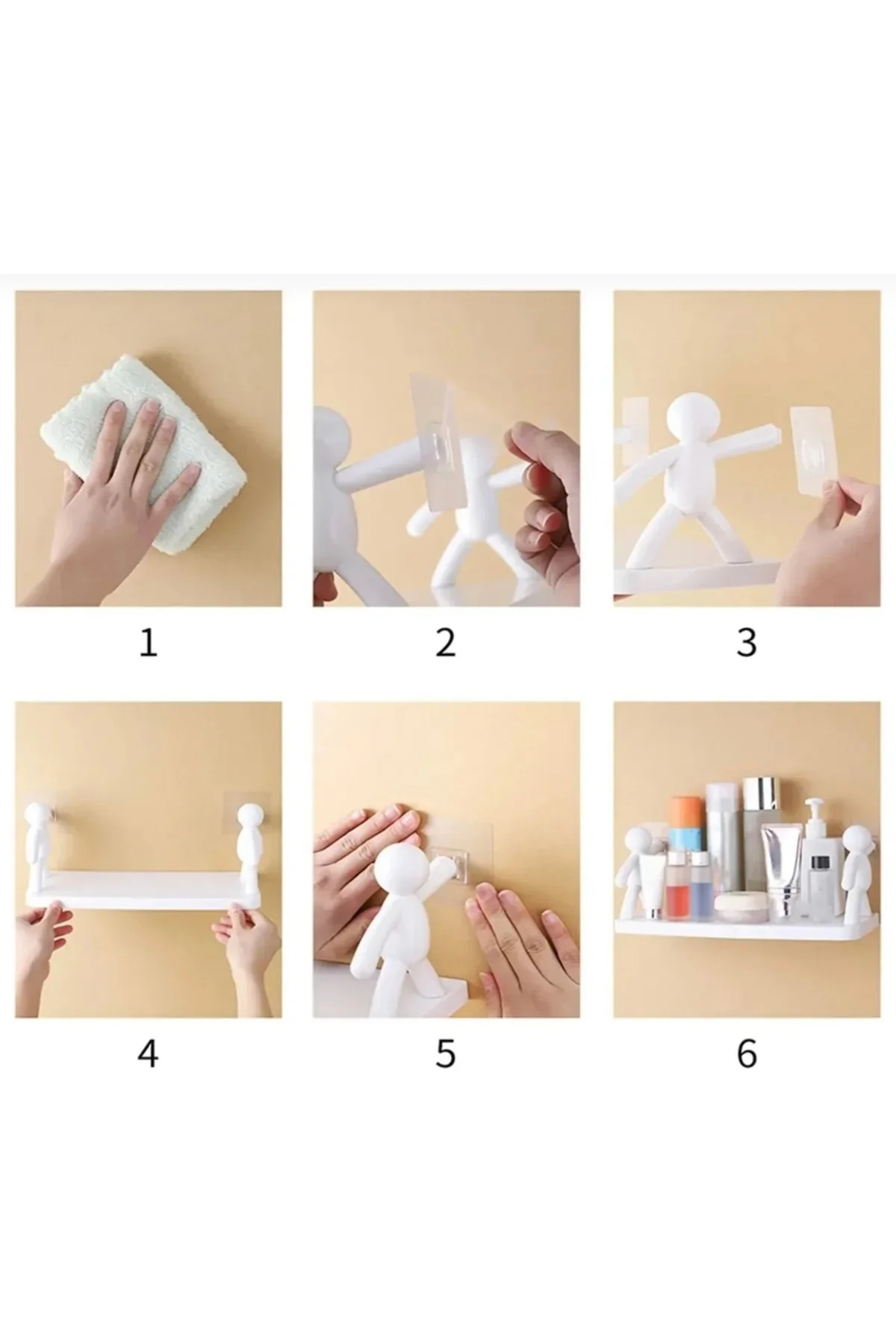 1

2

3

4

5

6