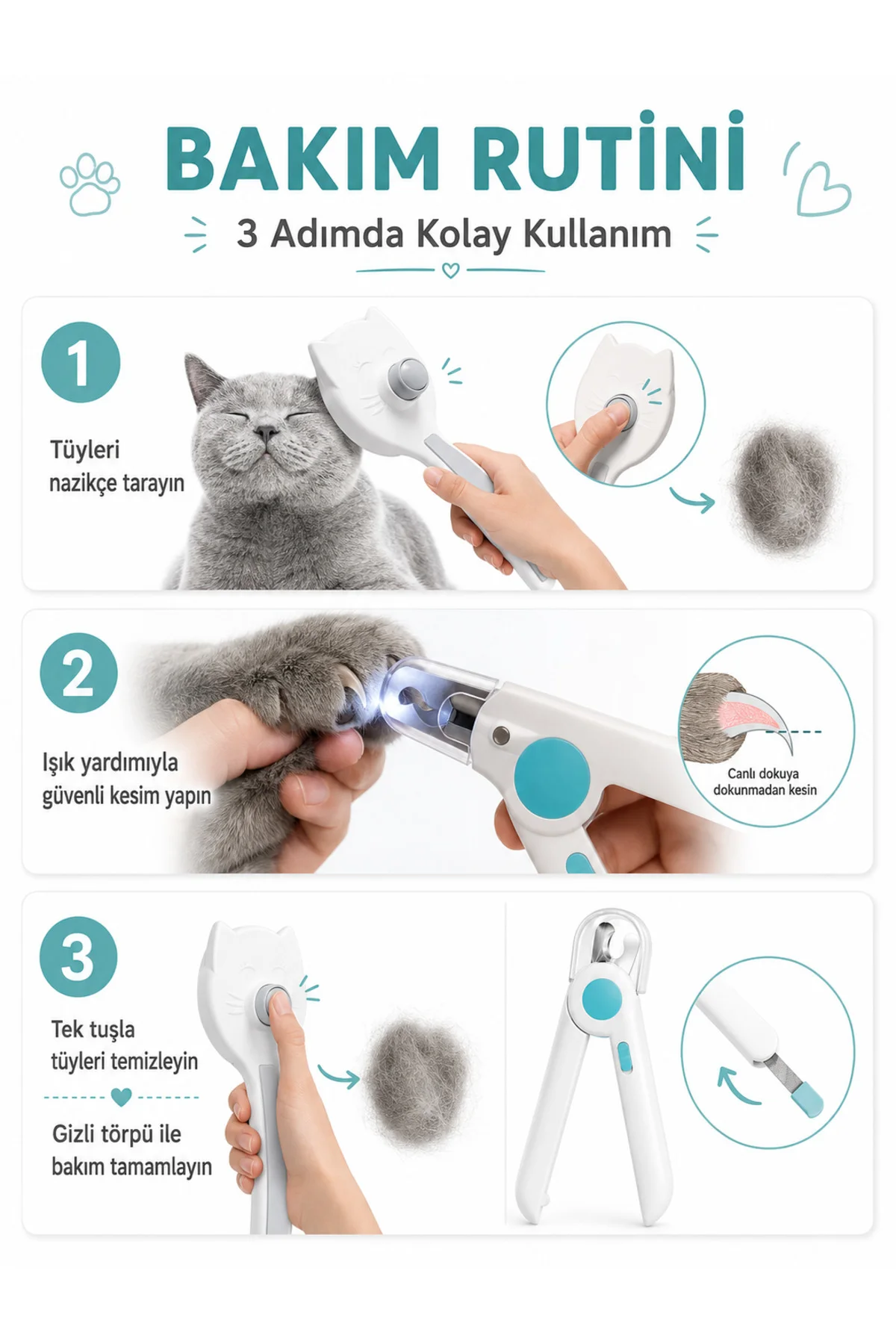 BAKIM RUTİNİ

3 Adımda Kolay Kullanım

1

Tüyleri nazikçe tarayın

2

Işık yardımıyla güvenli kesim yapın

Canlı dokuya dokunmadan kesin

3

Tek tuşla tüyleri temizleyin

Gizli törpü ile bakım tamamlayın