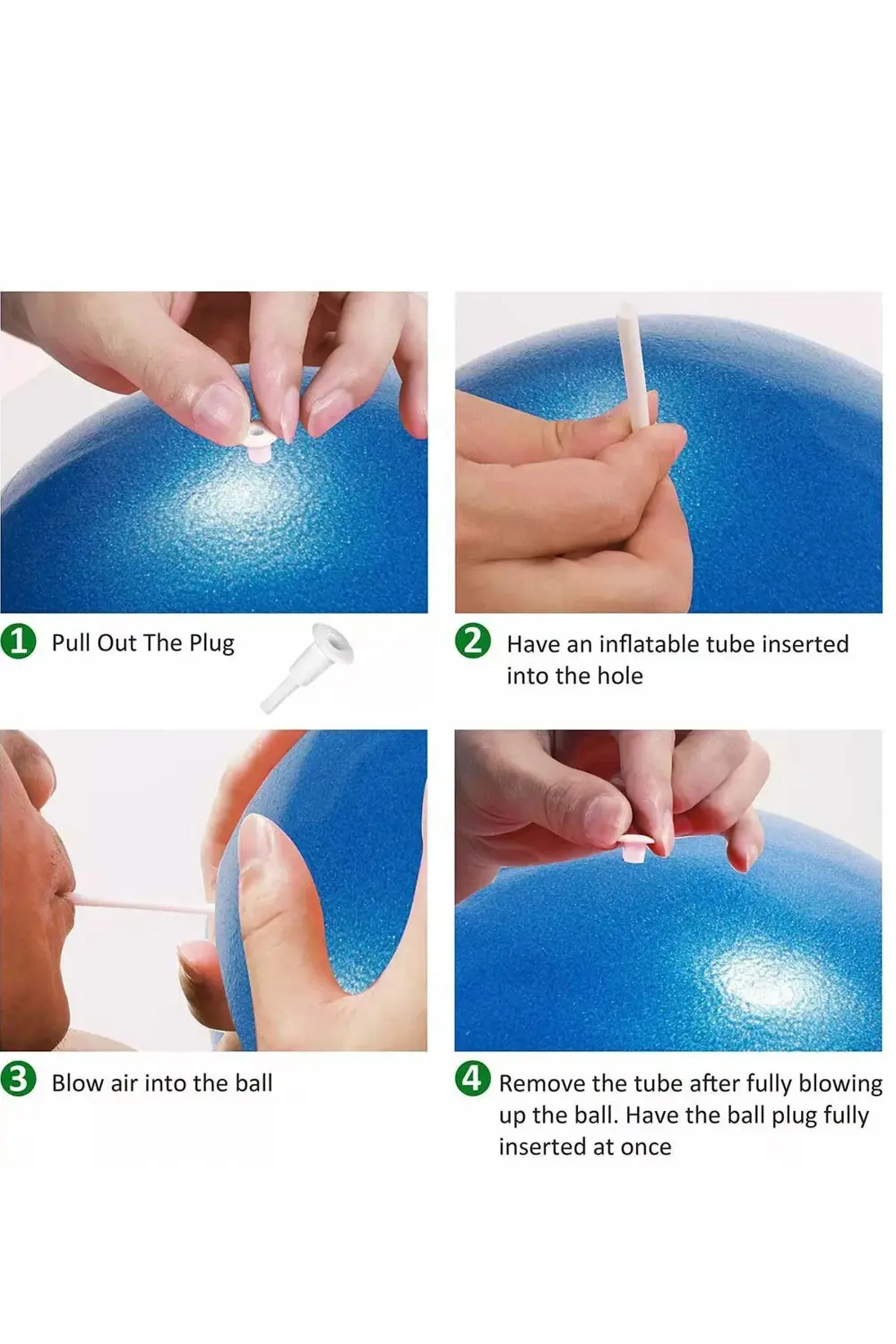 1 Pull Out The Plug

2 Have an inflatable tube inserted into the hole

3 Blow air into the ball

4 Remove the tube after fully blowing up the ball. Have the ball plug fully inserted at once