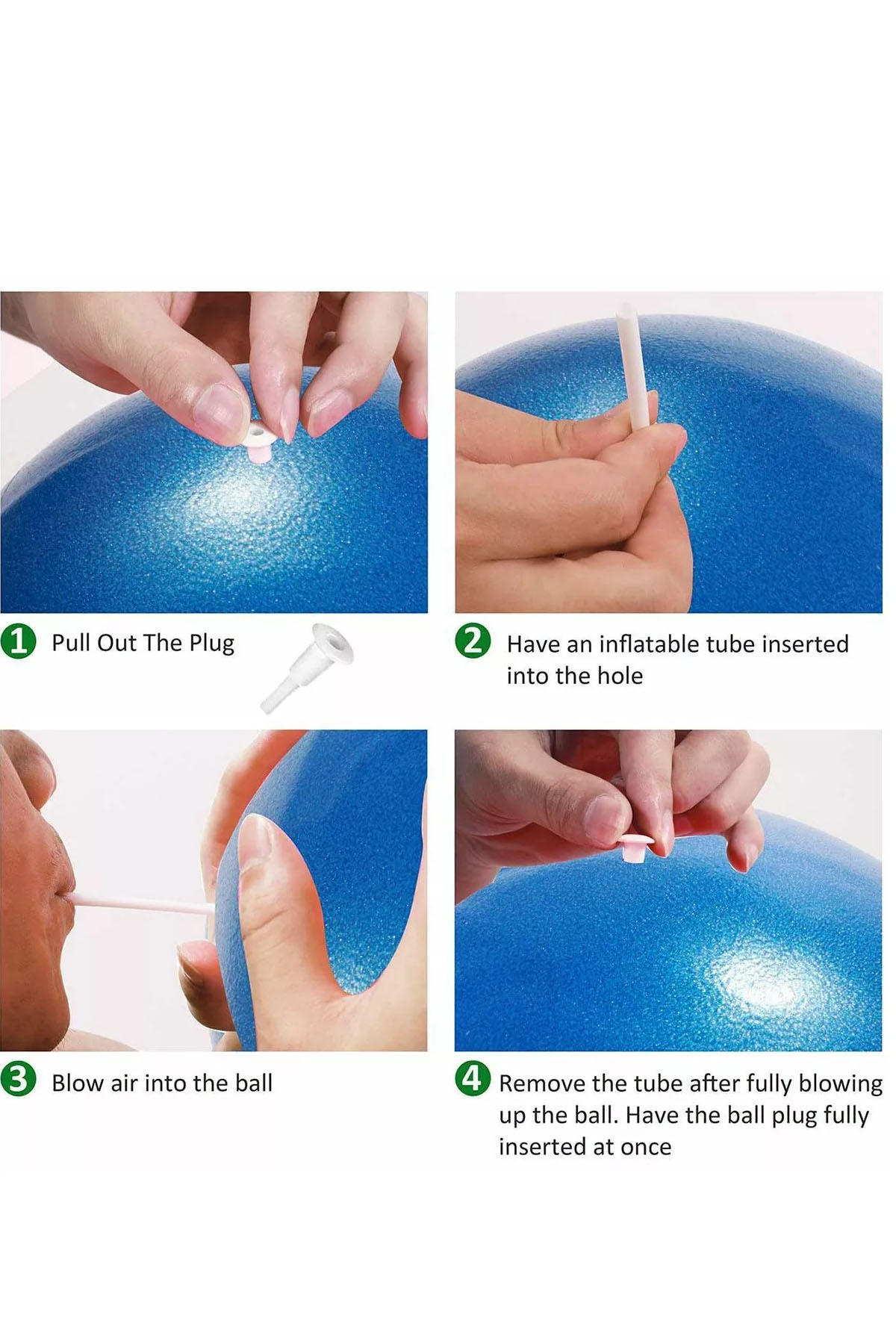 1 Pull Out The Plug

2 Have an inflatable tube inserted into the hole

3 Blow air into the ball

4 Remove the tube after fully blowing up the ball. Have the ball plug fully inserted at once