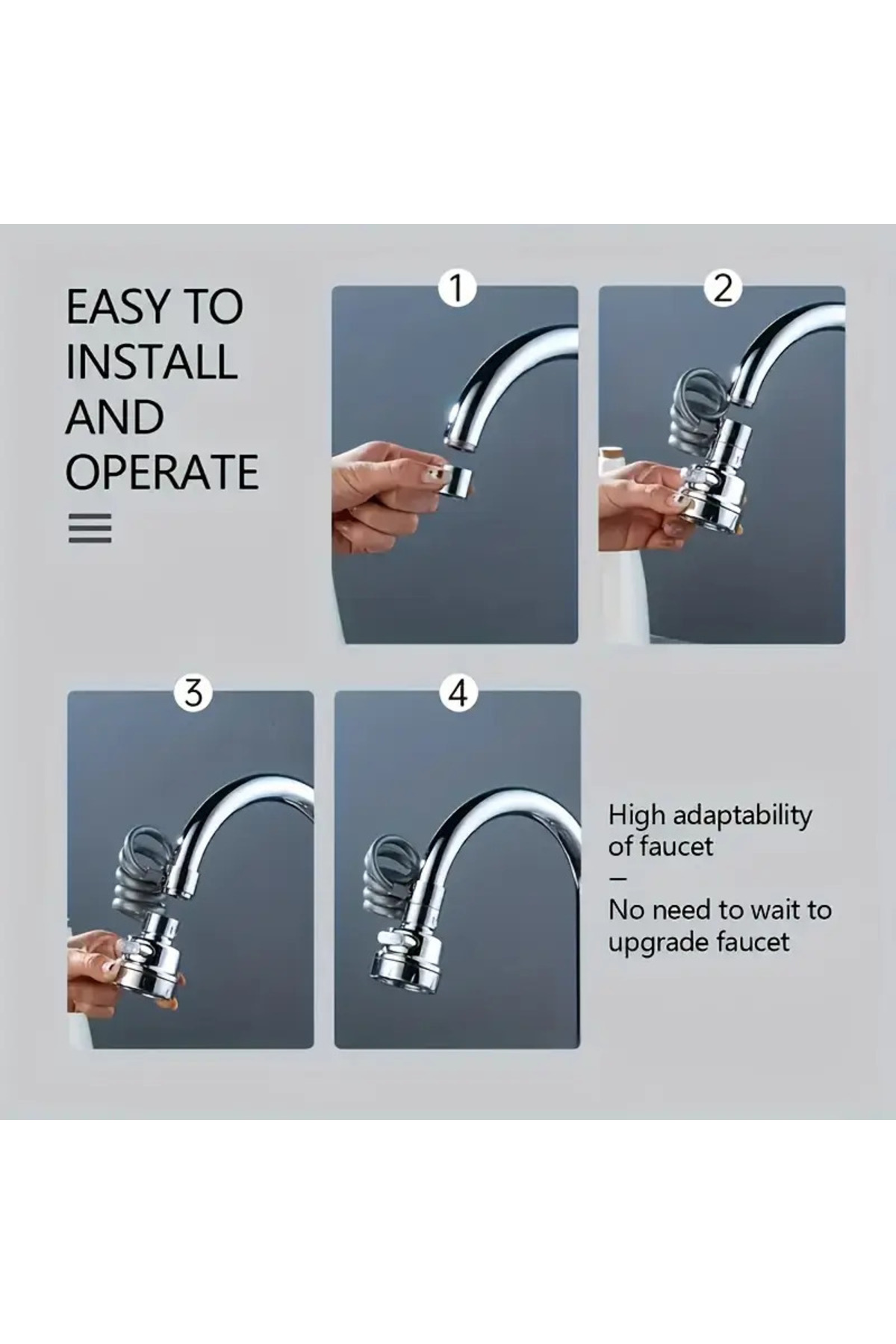 EASY TO INSTALL AND OPERATE

1

2

3

4

High adaptability of faucet

—

No need to wait to upgrade faucet