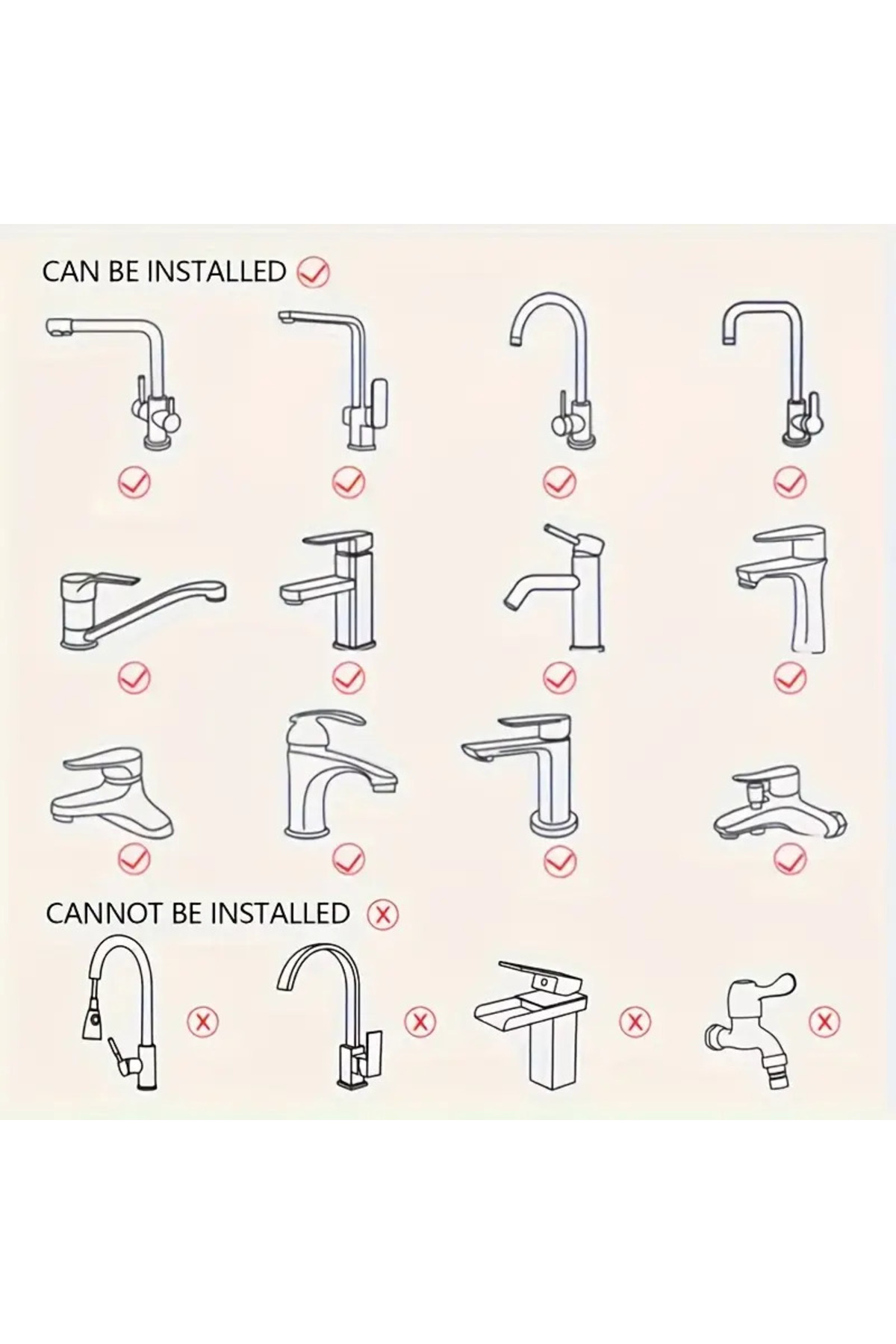 CAN BE INSTALLED

CANNOT BE INSTALLED