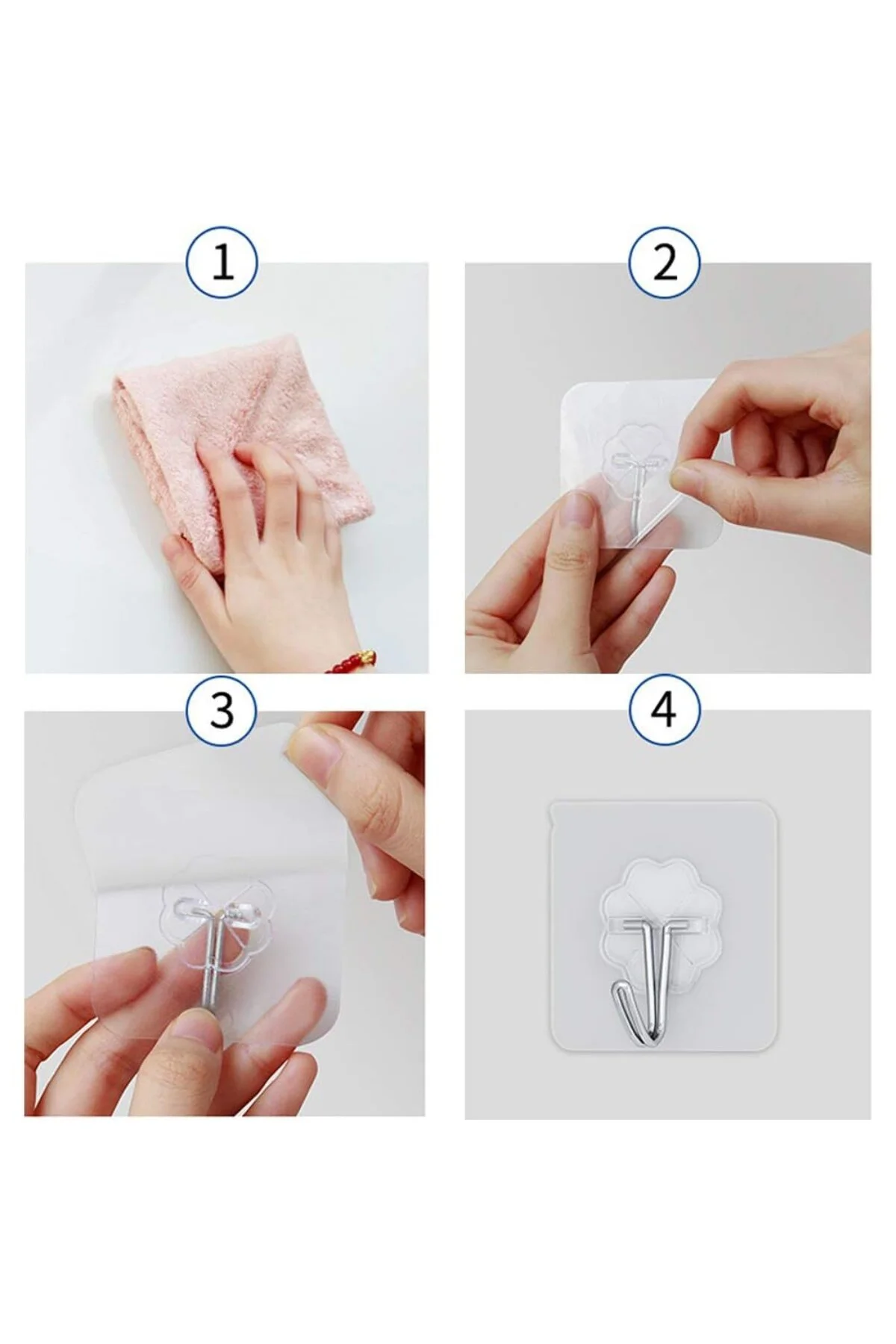 1

2

3

4