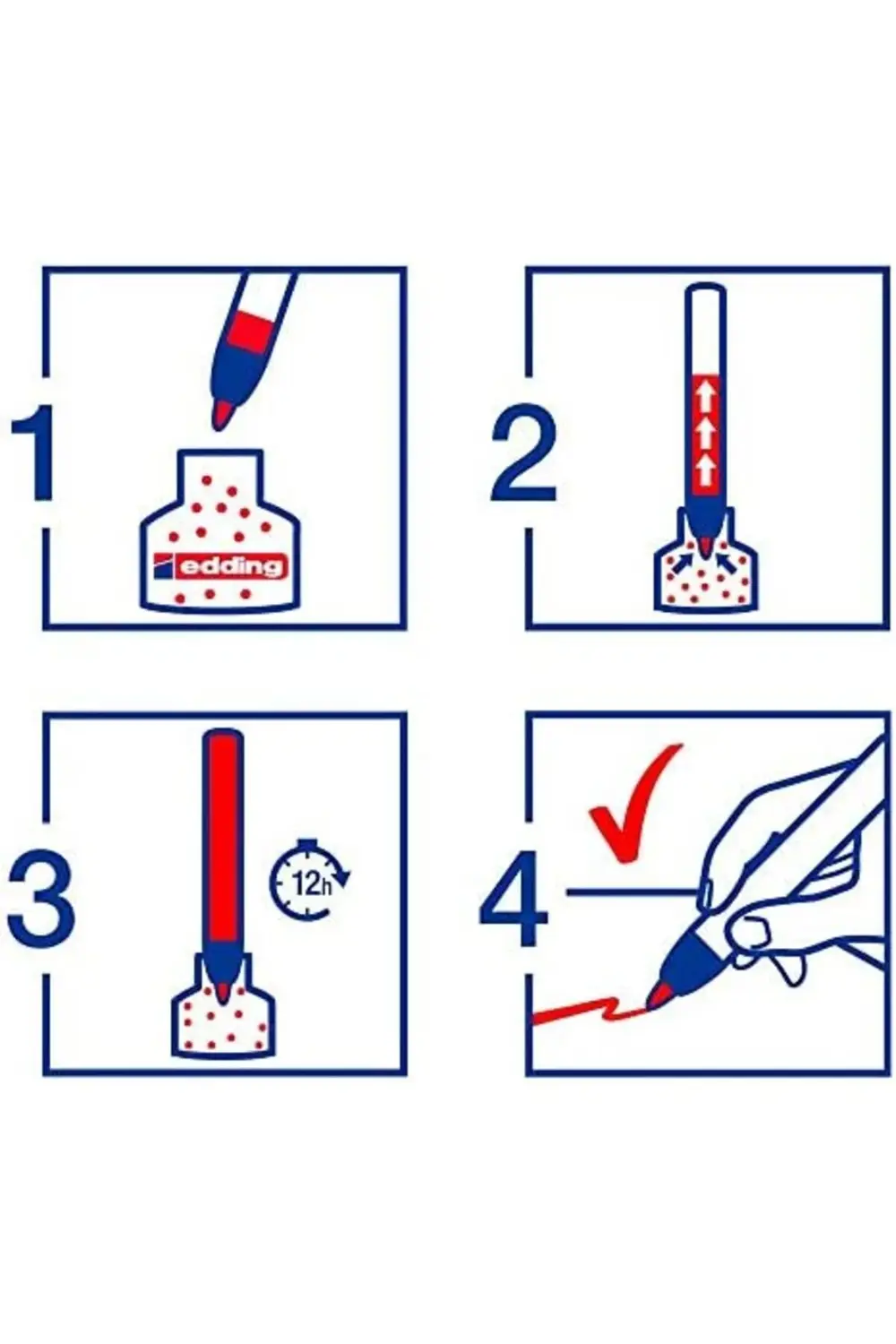 1

edding

2

3

12h

4