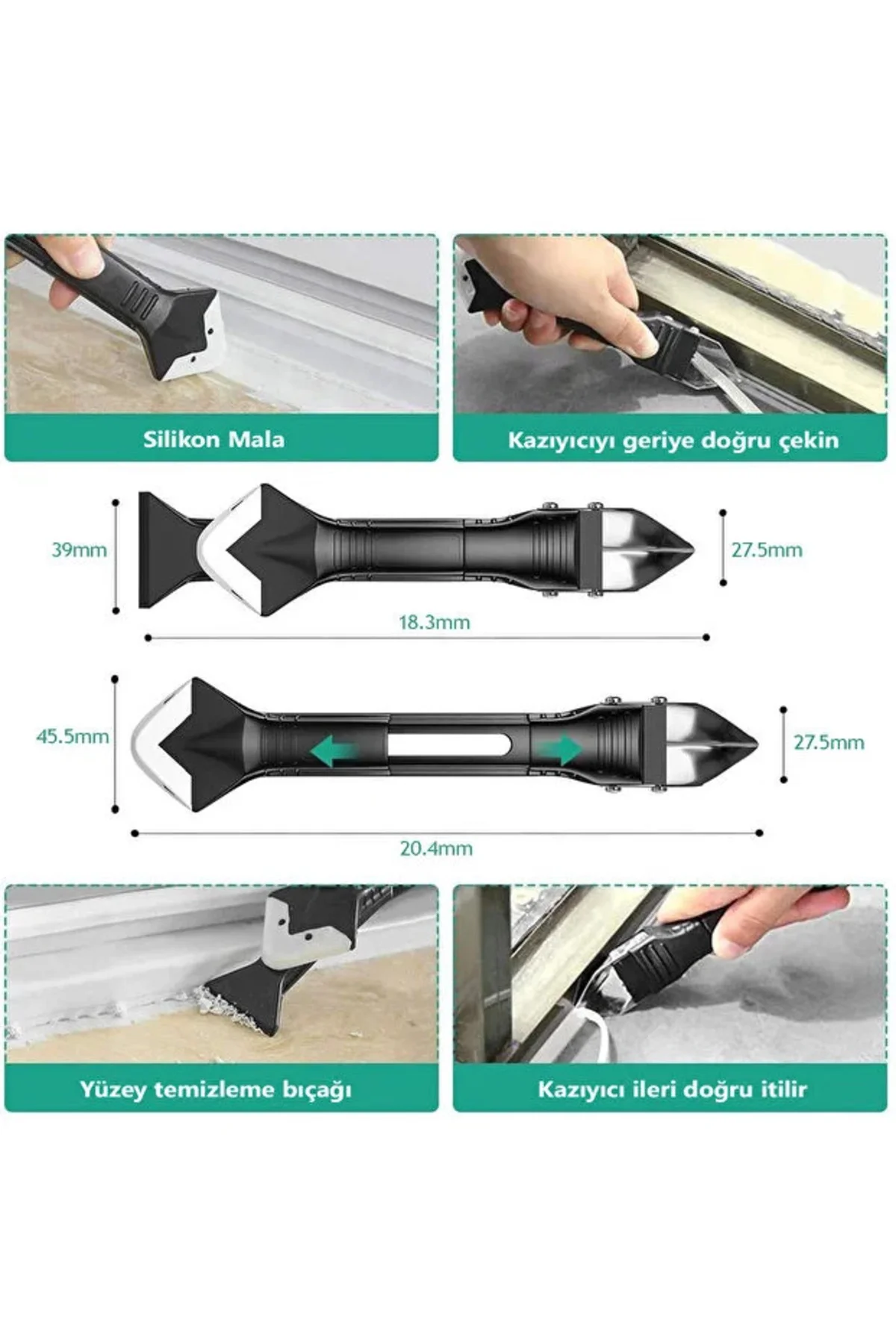 Silikon Mala

Kazıyıcıyı geriye doğru çekin

39mm

27.5mm

18.3mm

45.5mm

27.5mm

20.4mm

Yüzey temizleme bıçağı

Kazıyıcı ileri doğru itilir