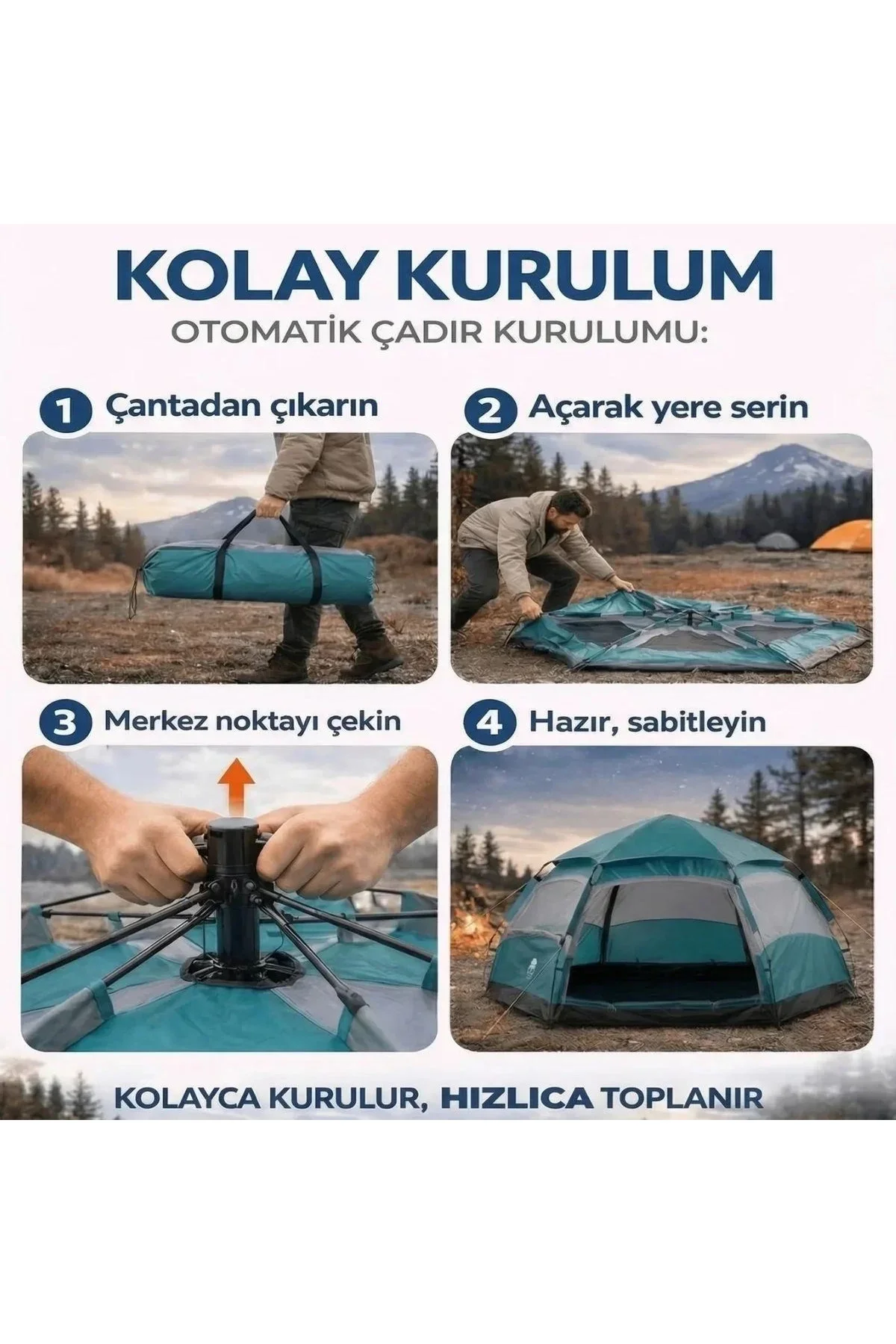 KOLAY KURULUM

OTOMATİK ÇADIR KURULUMU:

1 Çantadan çıkarın

2 Açarak yere serin

3 Merkez noktayı çekin

4 Hazır, sabitleyin

KOLAYCA KURULUR, HIZLICA TOPLANIR