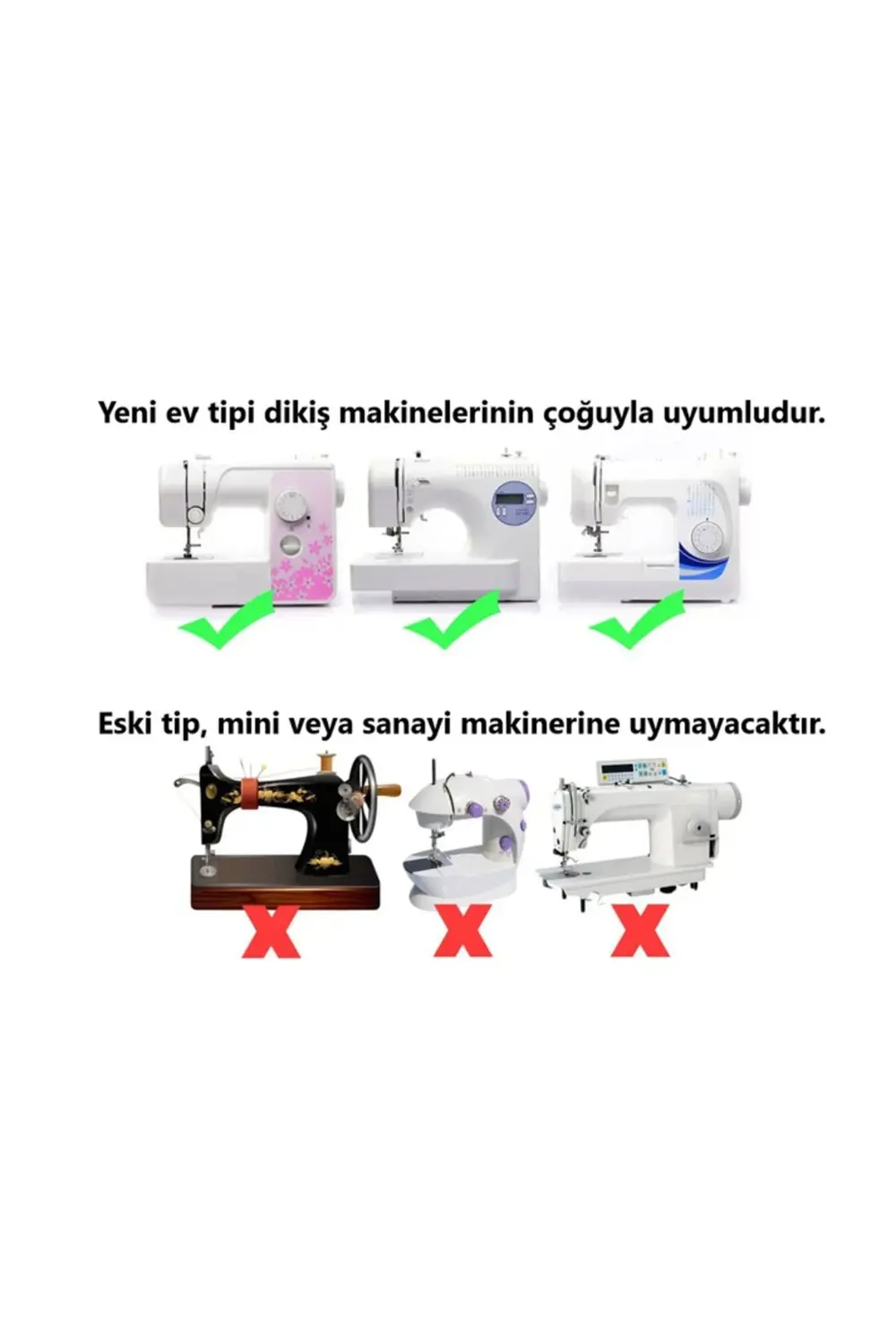 Yeni ev tipi dikiş makinelerinin çoğuyla uyumludur.

Eski tip, mini veya sanayi makinerine uymayacaktır.