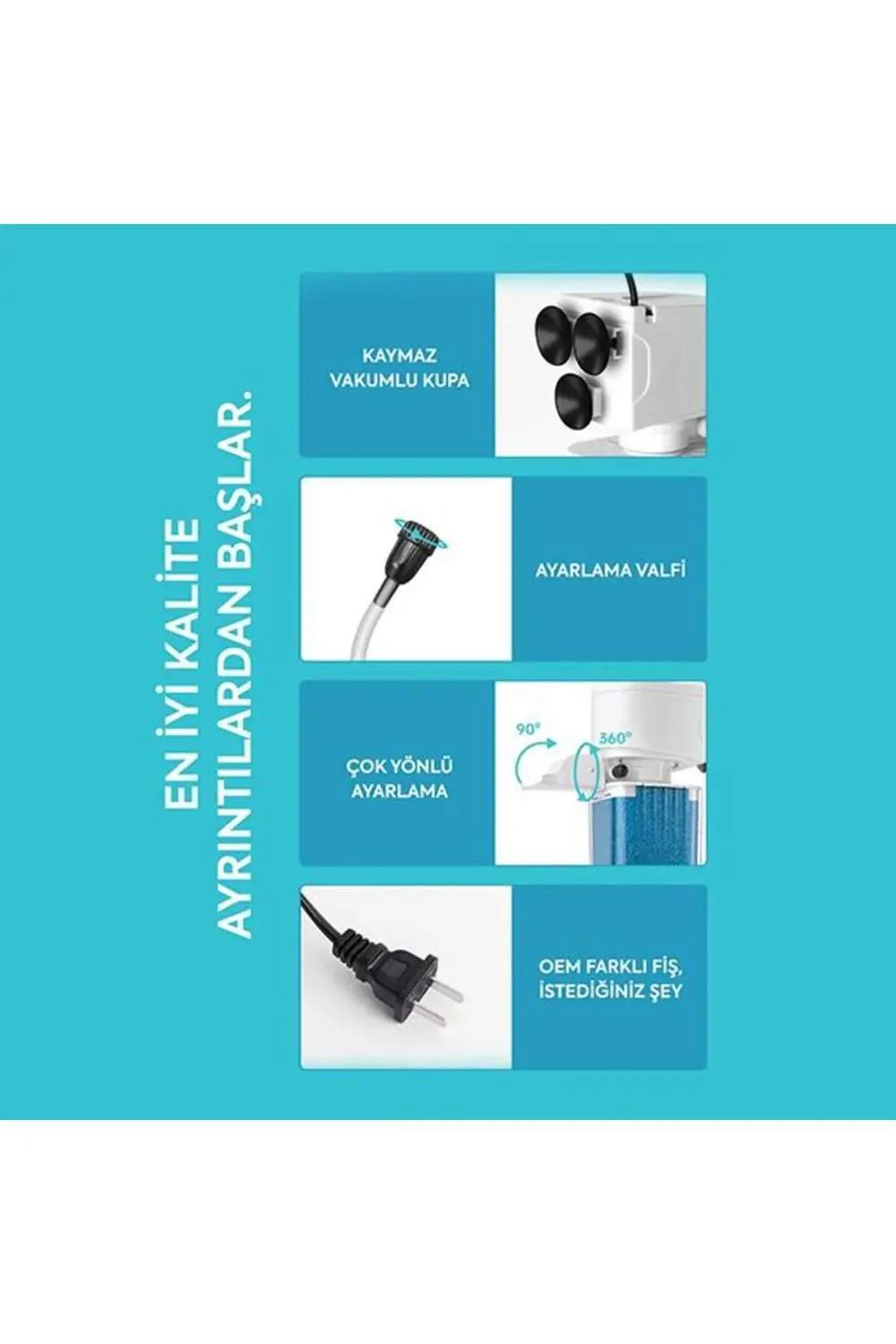 EN İYİ KALİTE AYRINTILARDAN BAŞLAR.

KAYMAZ VAKUMLU KUPA

AYARLAMA VALFİ

ÇOK YÖNLÜ AYARLAMA

90°

360°

OEM FARKLI FİŞ, İSTEDİĞİNİZ ŞEY