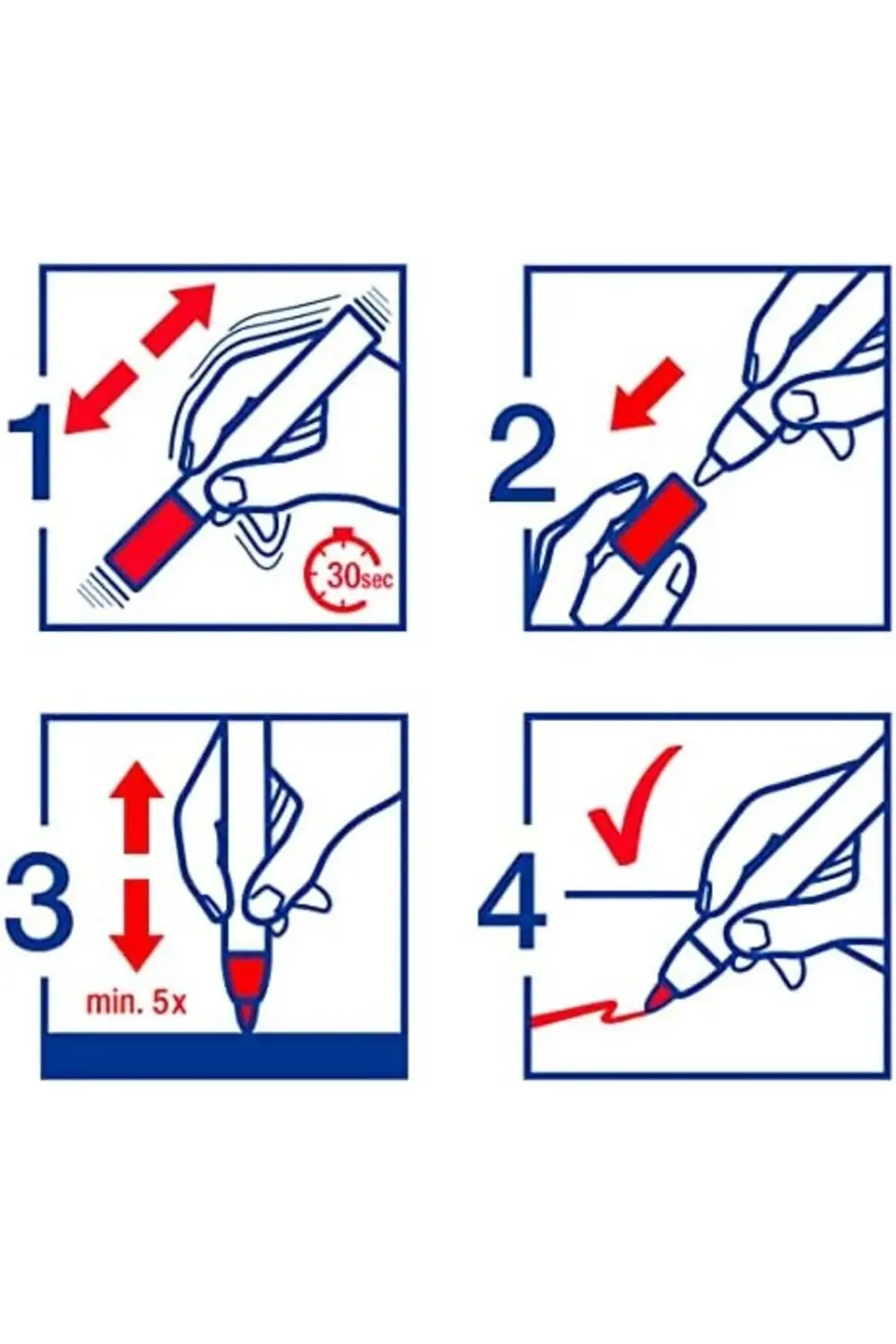 1

30sec

2

3

min. 5x

4