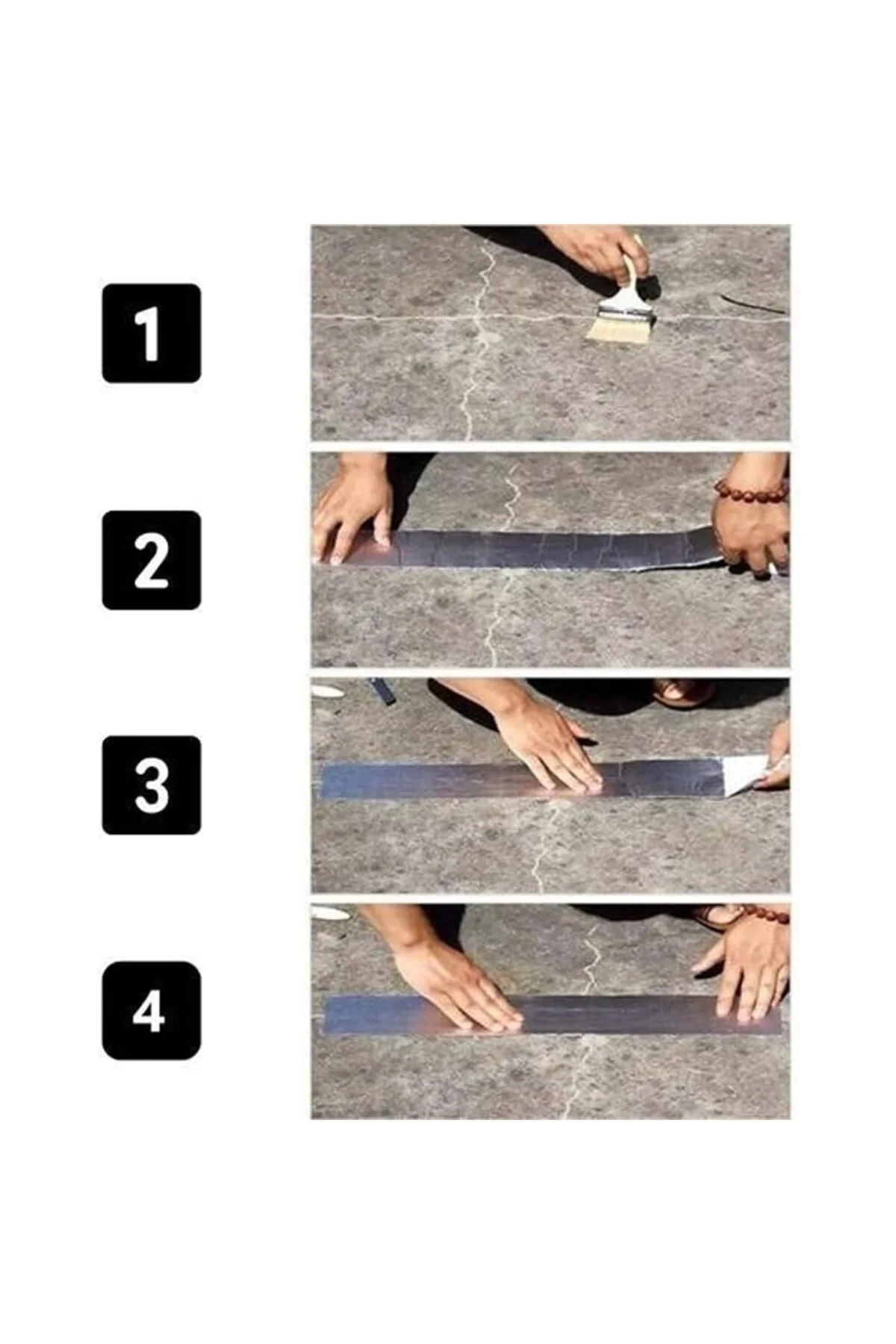 1

2

3

4