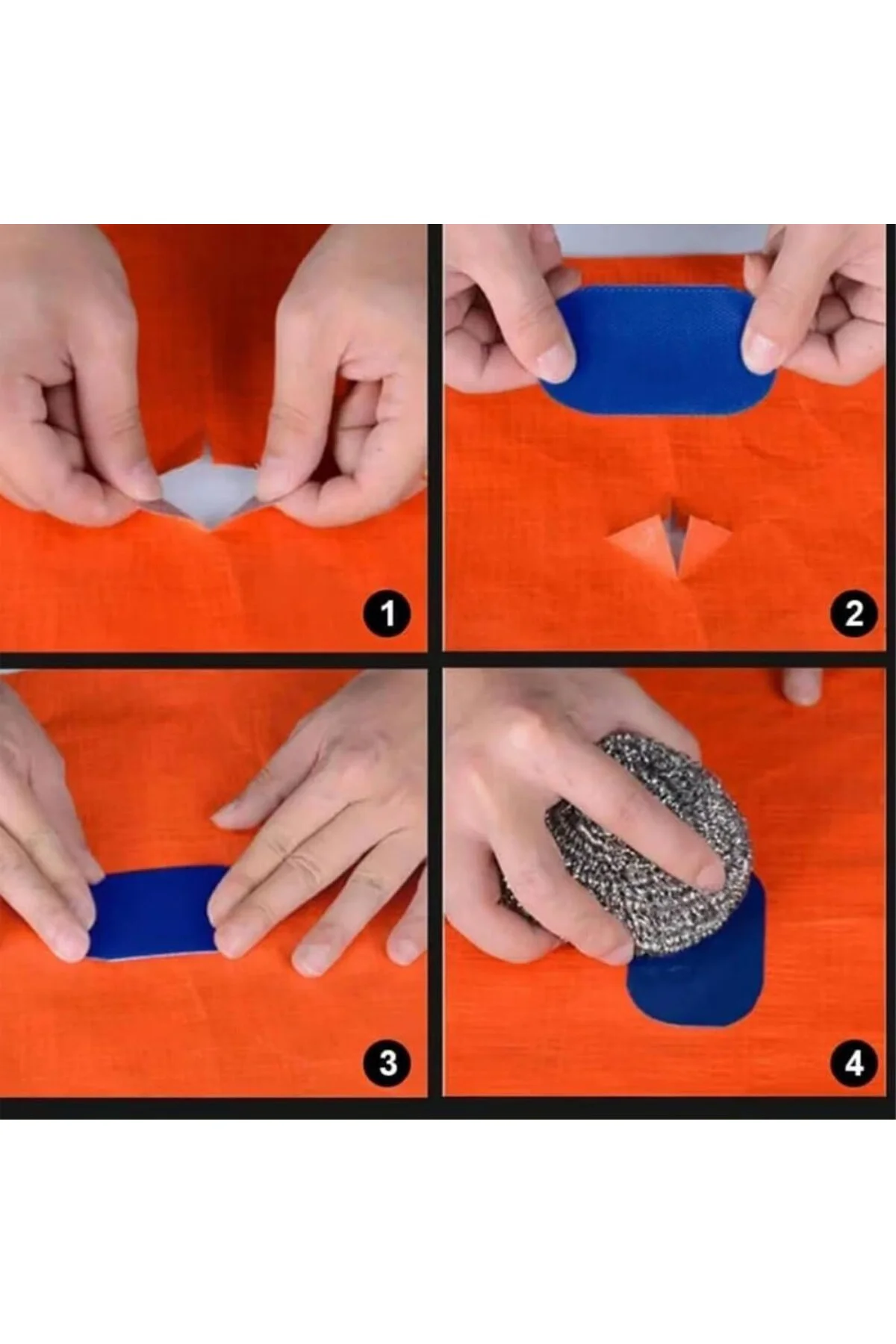 1

2

3

4