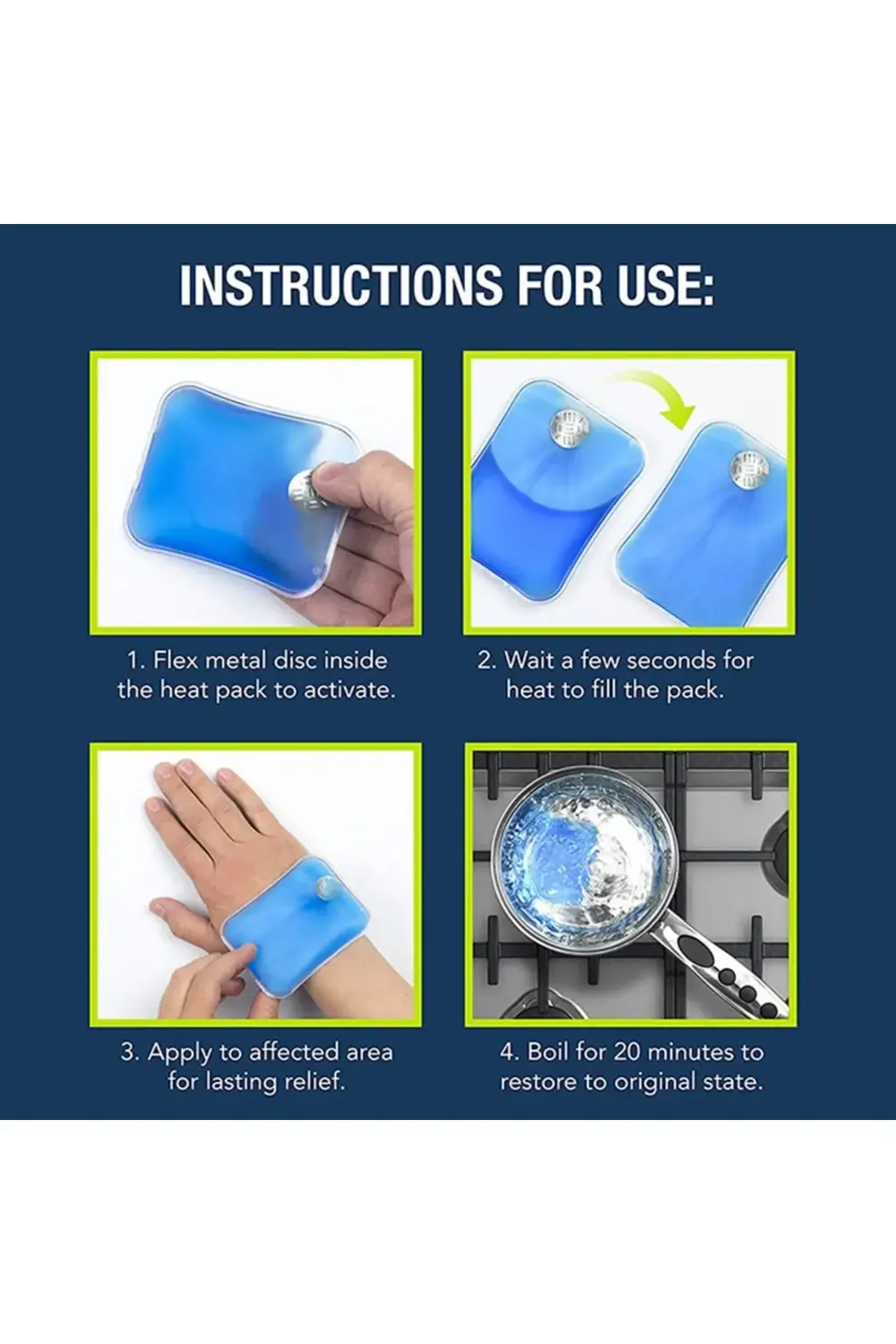 INSTRUCTIONS FOR USE:

1. Flex metal disc inside the heat pack to activate.

2. Wait a few seconds for heat to fill the pack.

3. Apply to affected area for lasting relief.

4. Boil for 20 minutes to restore to original state.