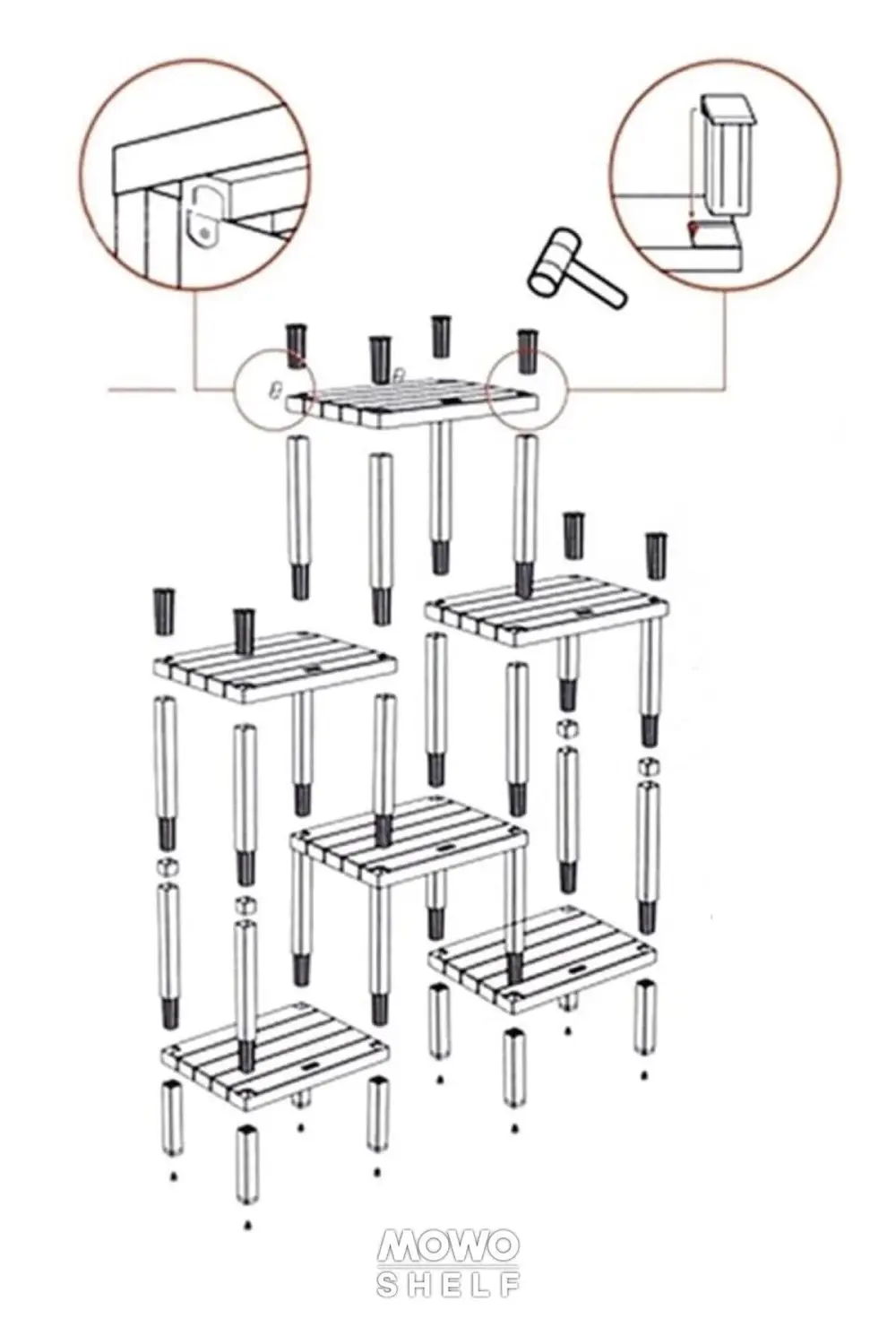 MOWO
SHELF