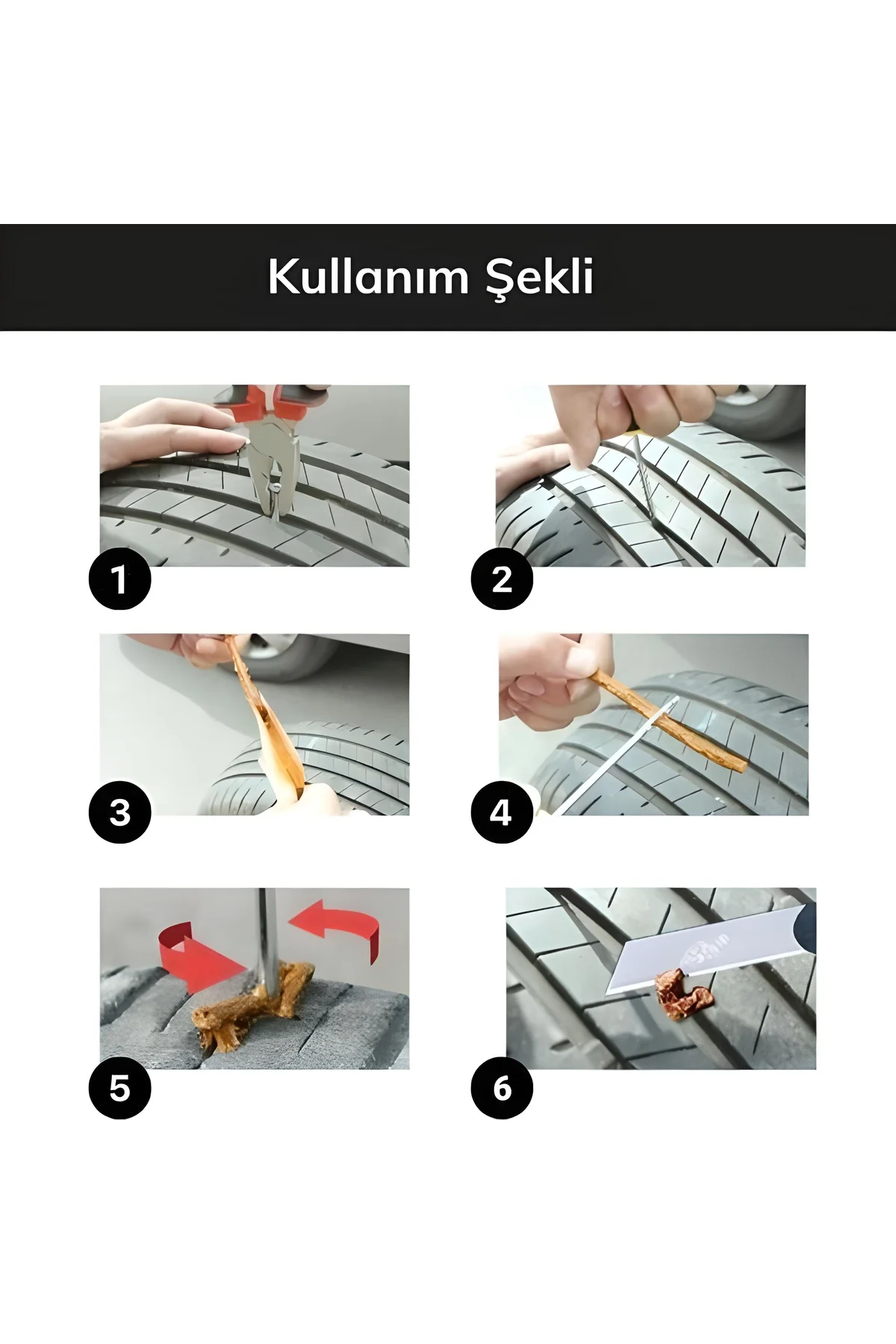 Kullanım Şekli

1

2

3

4

5

6