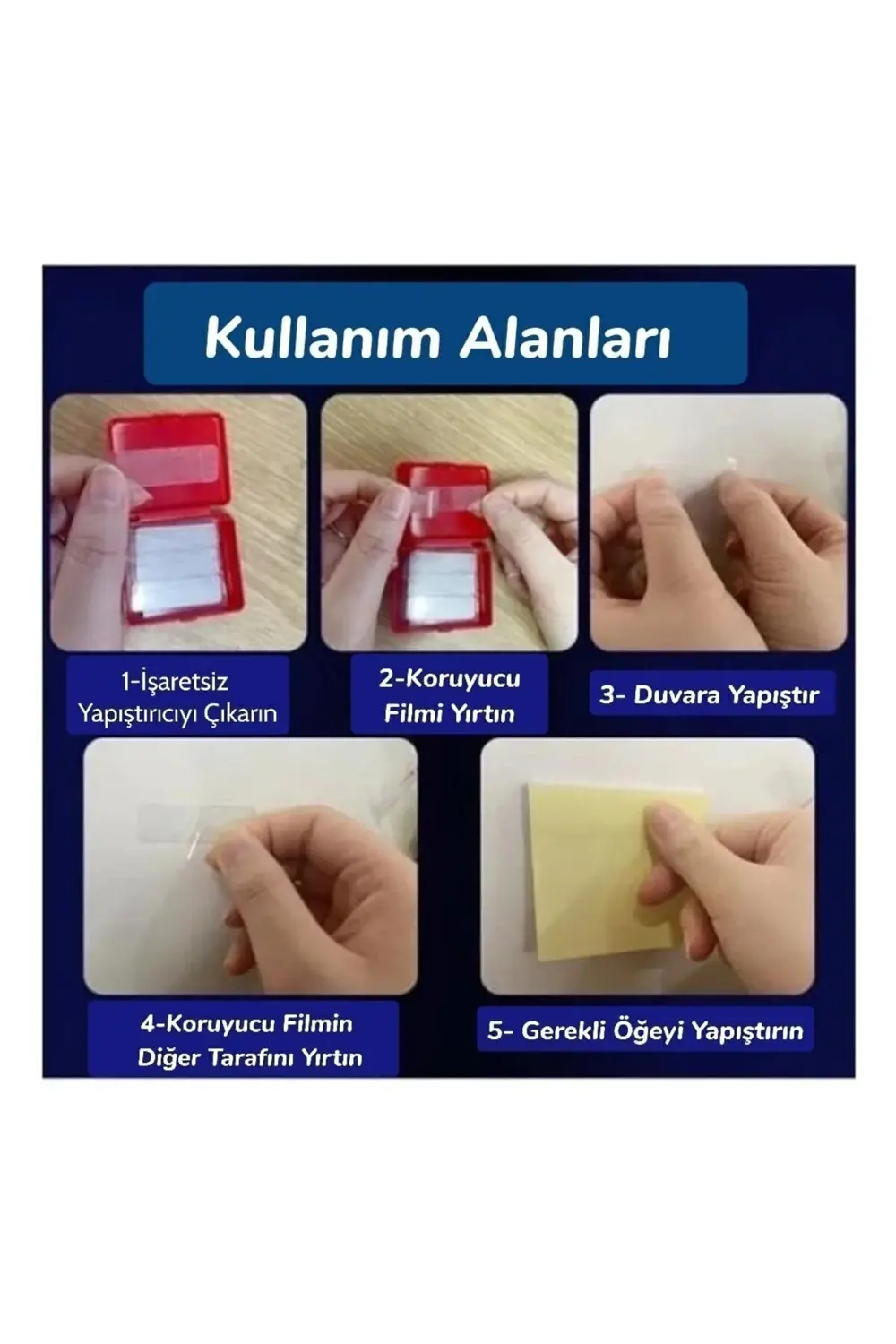 Kullanım Alanları

1-İşaretsiz Yapıştırıcıyı Çıkarın

2-Koruyucu Filmi Yırtın

3- Duvara Yapıştır

4-Koruyucu Filmin Diğer Tarafını Yırtın

5- Gerekli Öğeyi Yapıştırın