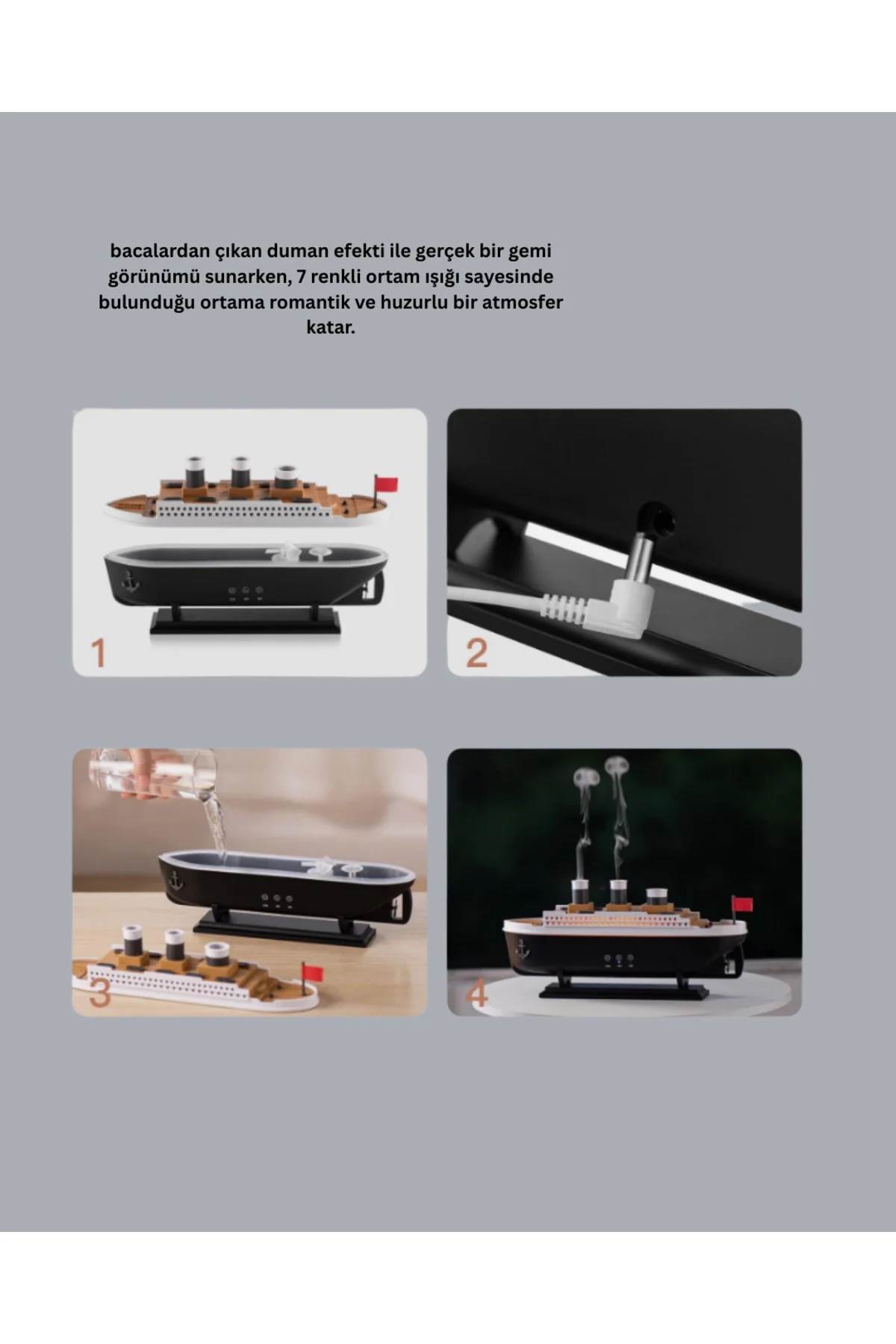 bacalardan çıkan duman efekti ile gerçek bir gemi görünümü sunarken, 7 renkli ortam ışığı sayesinde bulunduğu ortama romantik ve huzurlu bir atmosfer katar.

1

2

3

4