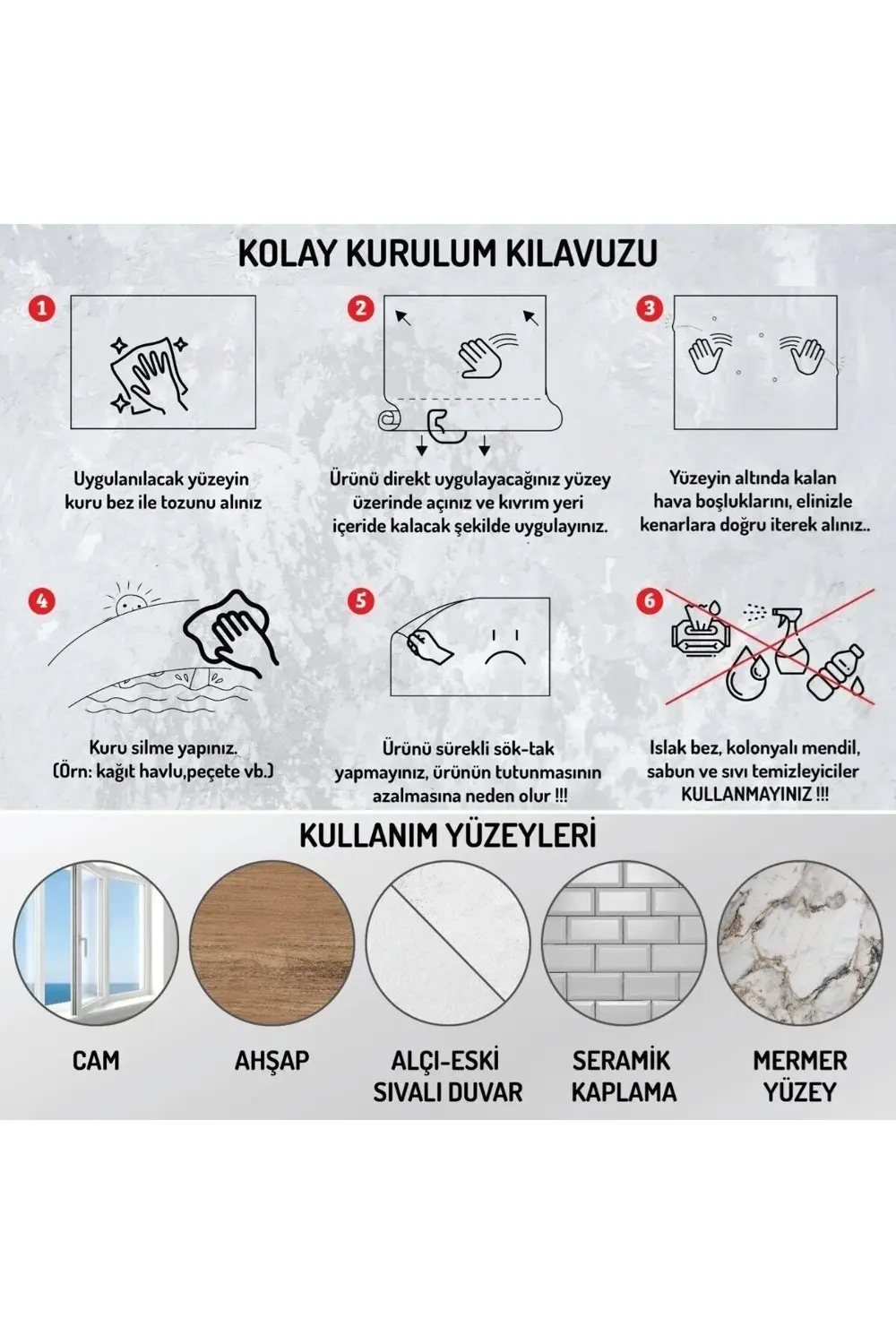 KOLAY KURULUM KILAVUZU

1

Uygulanılacak yüzeyin kuru bez ile tozunu alınız

2

Ürünü direkt uygulayacağınız yüzey üzerinde açınız ve kıvrım yeri içeride kalacak şekilde uygulayınız.

3

Yüzeyin altında kalan hava boşluklarını, elinizle kenarlara doğru iterek alınız..

4

Kuru silme yapınız. (Örn: kağıt havlu,peçete vb.)

5

Ürünü sürekli sök-tak yapmayınız, ürünün tutunmasının azalmasına neden olur !!!

6

Islak bez, kolonyalı mendil, sabun ve sıvı temizleyiciler KULLANMAYINIZ !!!

KULLANIM YÜZEYLERİ

CAM

AHŞAP

ALÇI-ESKİ SIVALI DUVAR

SERAMİK KAPLAMA

MERMER YÜZEY