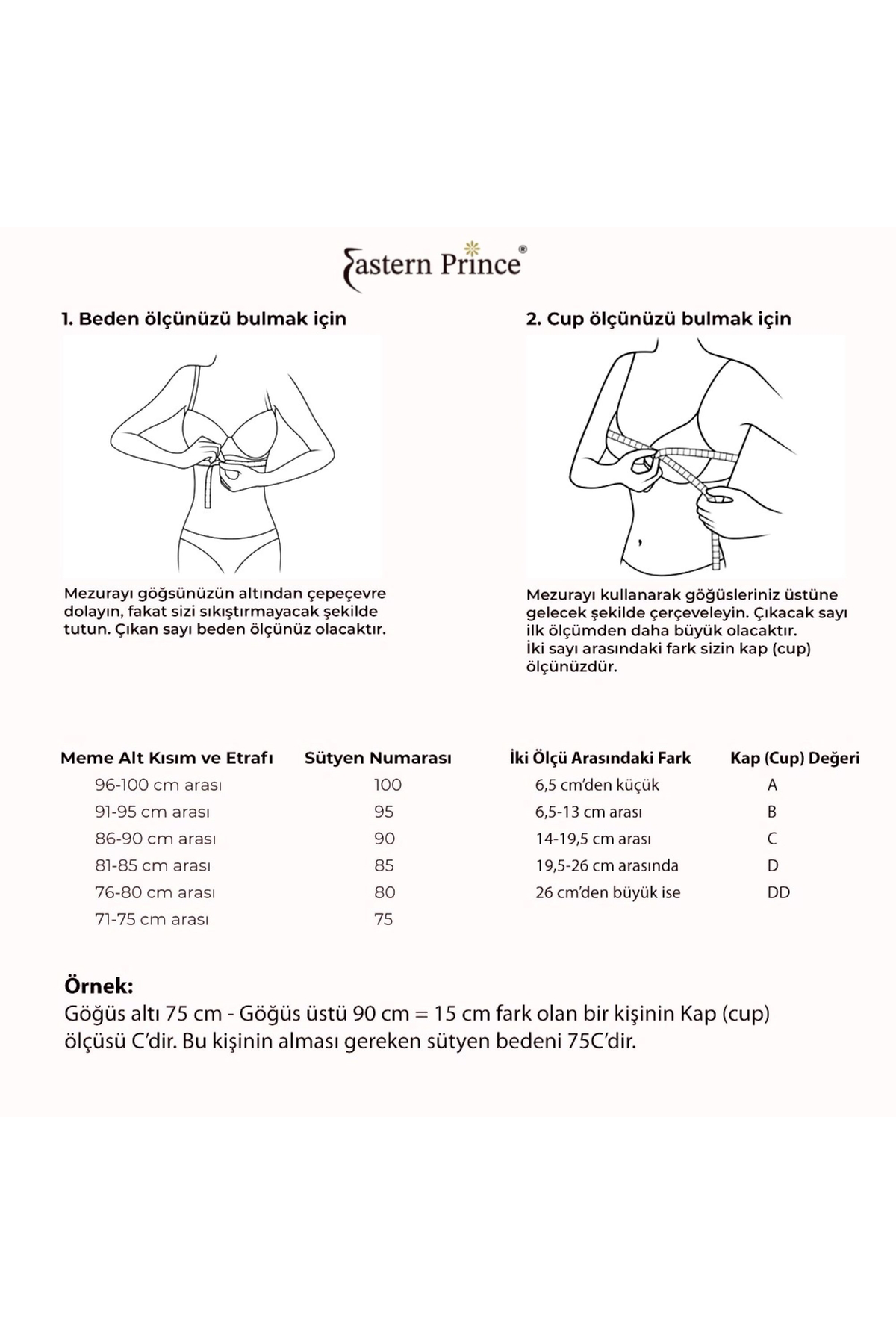 Eastern Prince®

1. Beden ölçünüzü bulmak için

Mezurayı göğsünüzün altından çepeçevre dolayın, fakat sizi sıkıştırmayacak şekilde tutun. Çıkan sayı beden ölçünüz olacaktır.

2. Cup ölçünüzü bulmak için

Mezurayı kullanarak göğüsleriniz üstüne gelecek şekilde çerçeveleyin. Çıkacak sayı ilk ölçümden daha büyük olacaktır.
İki sayı arasındaki fark sizin kap (cup) ölçünüzdür.

| Meme Alt Kısım ve Etrafı | Sütyen Numarası |
|---|---|
| 96-100 cm arası | 100 |
| 91-95 cm arası | 95 |
| 86-90 cm arası | 90 |
| 81-85 cm arası | 85 |
| 76-80 cm arası | 80 |
| 71-75 cm arası | 75 |

| İki Ölçü Arasındaki Fark | Kap (Cup) Değeri |
|---|---|
| 6,5 cm'den küçük | A |
| 6,5-13 cm arası | B |
| 14-19,5 cm arası | C |
| 19,5-26 cm arasında | D |
| 26 cm'den büyük ise | DD |

Örnek:
Göğüs altı 75 cm - Göğüs üstü 90 cm = 15 cm fark olan bir kişinin Kap (cup) ölçüsü C'dir. Bu kişinin alması gereken sütyen bedeni 75C'dir.