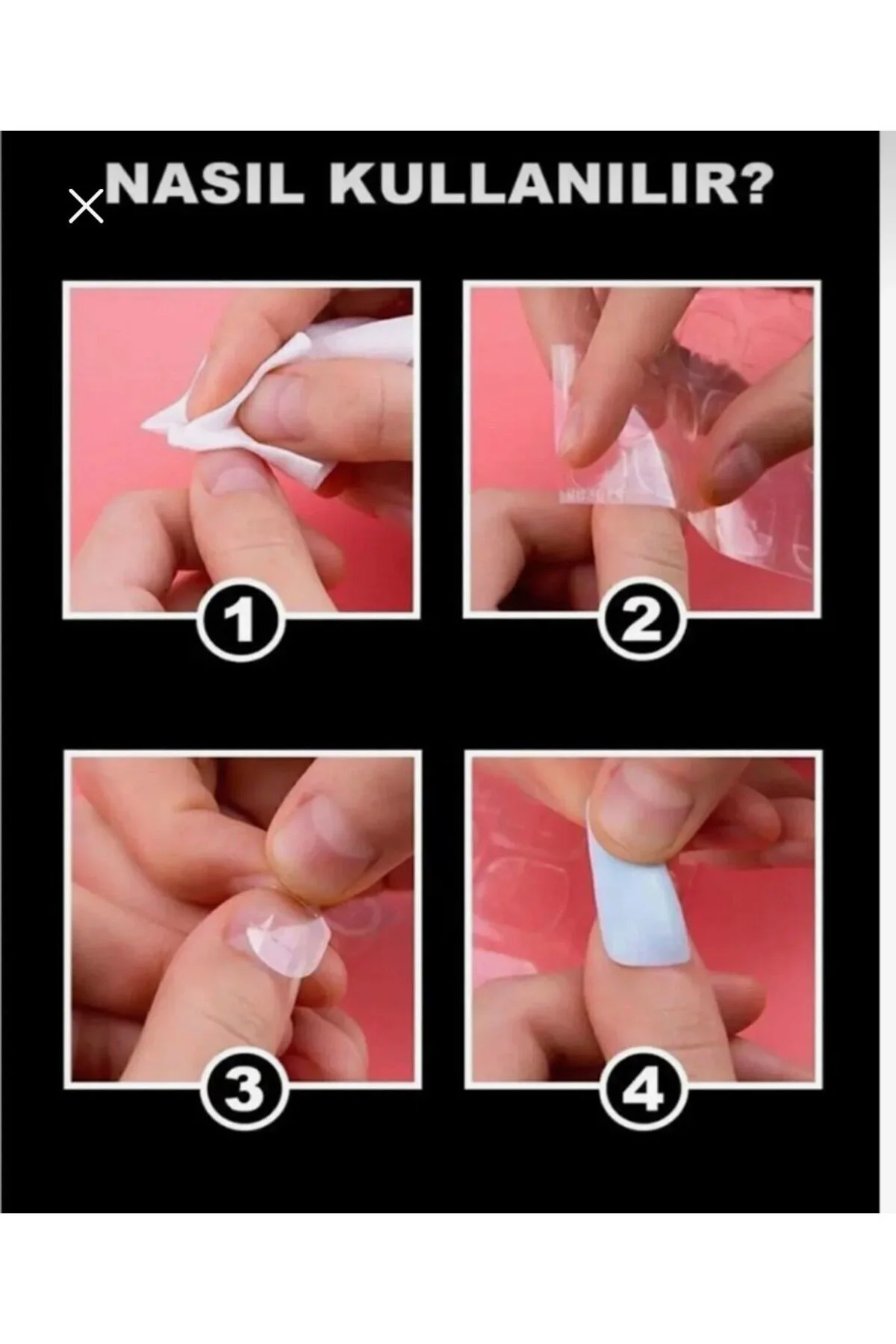 NASIL KULLANILIR?

1

2

3

4