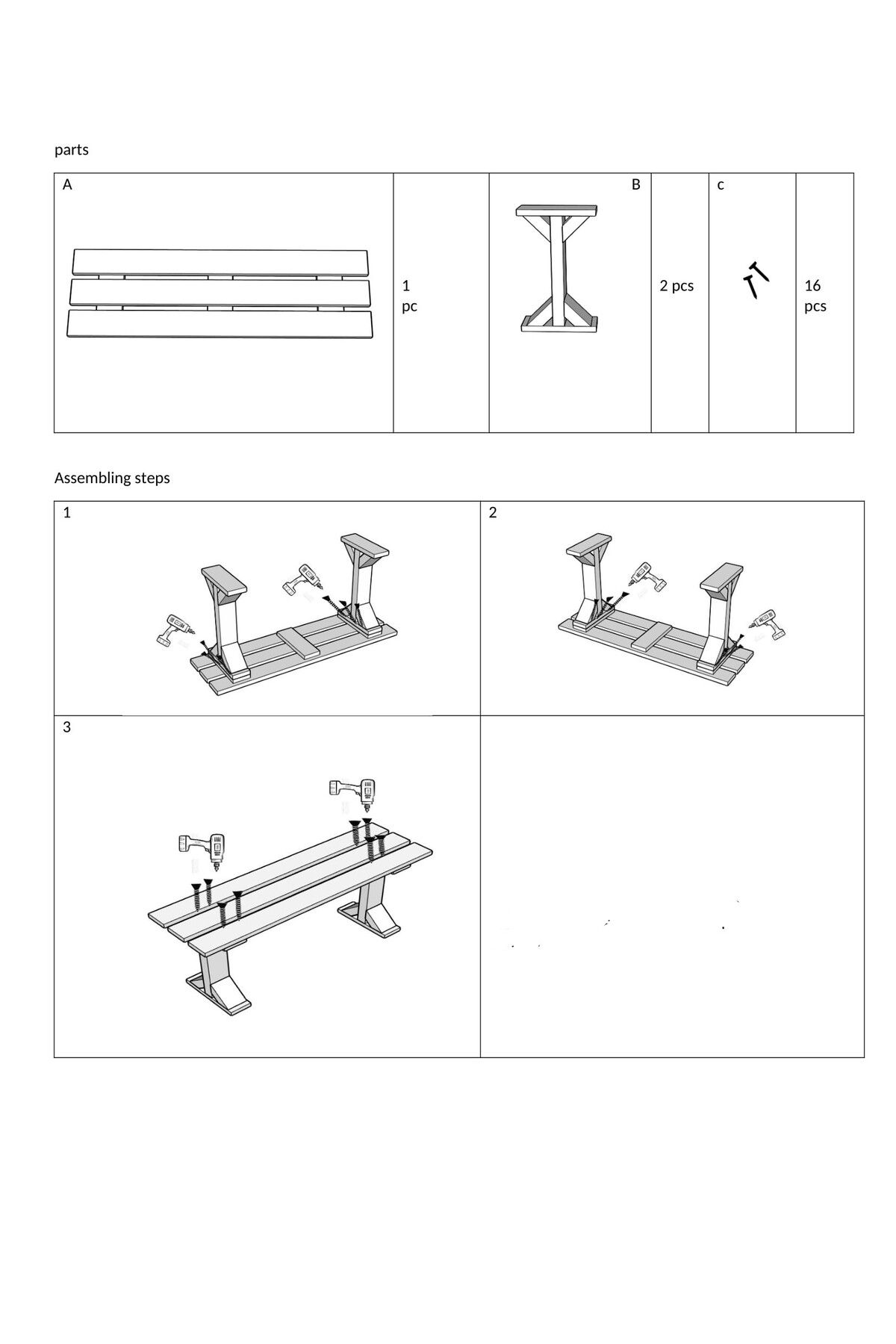 parts

| A | 1 pc | B | 2 pcs | c | 16 pcs |
|---|---|---|---|---|---|

Assembling steps

| 1 | 2 |
|---|---|
| 3 | |