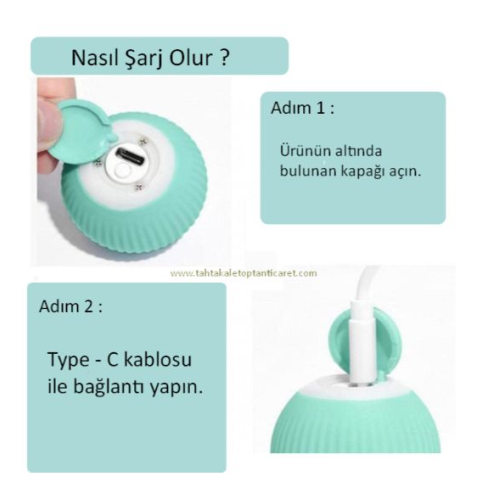 Nasıl Şarj Olur ?

Adım 1 :

Ürünün altında bulunan kapağı açın.

www.tahtakaletoptanticaret.com

Adım 2 :

Type - C kablosu ile bağlantı yapın.