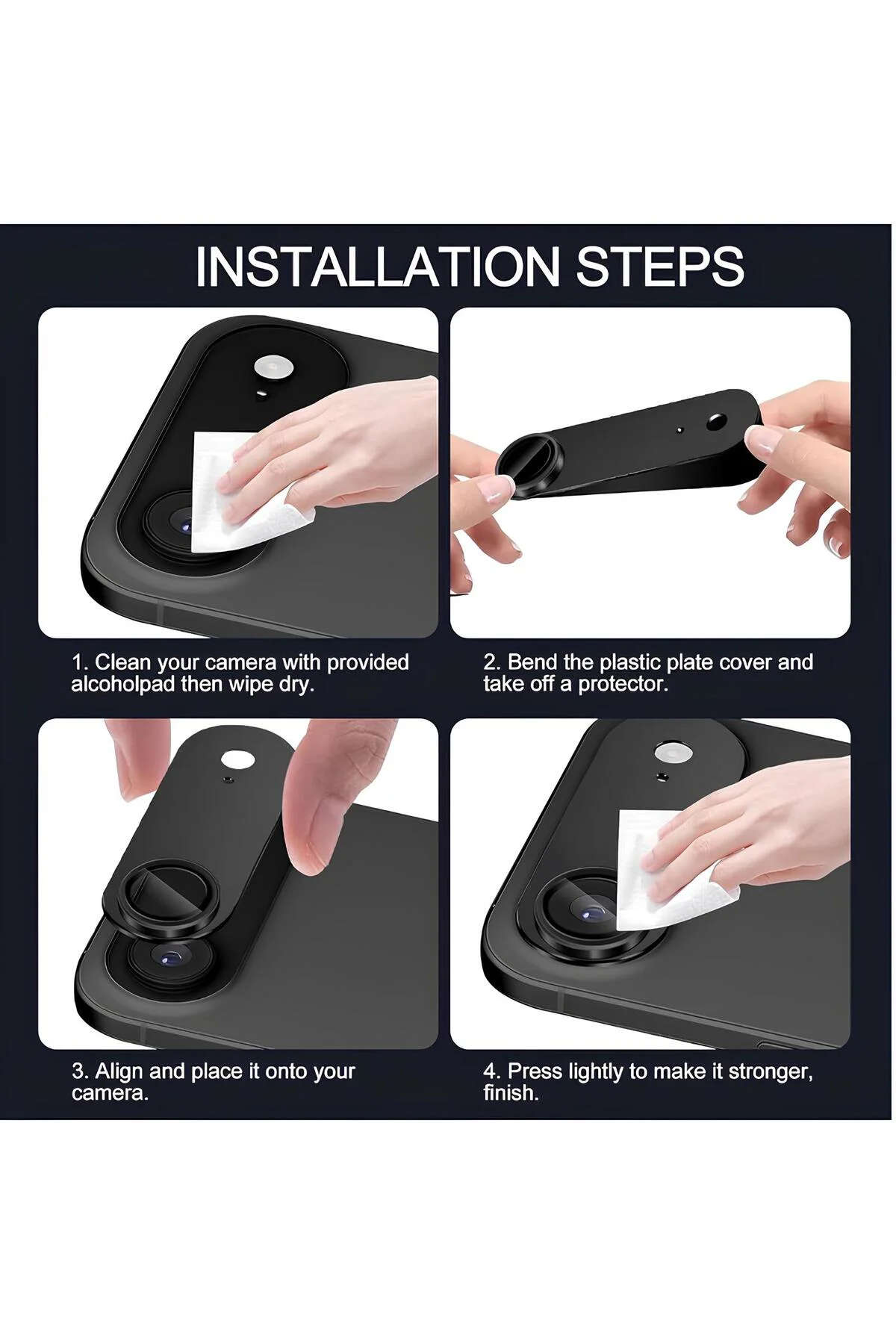 INSTALLATION STEPS

1. Clean your camera with provided alcoholpad then wipe dry.

2. Bend the plastic plate cover and take off a protector.

3. Align and place it onto your camera.

4. Press lightly to make it stronger, finish.