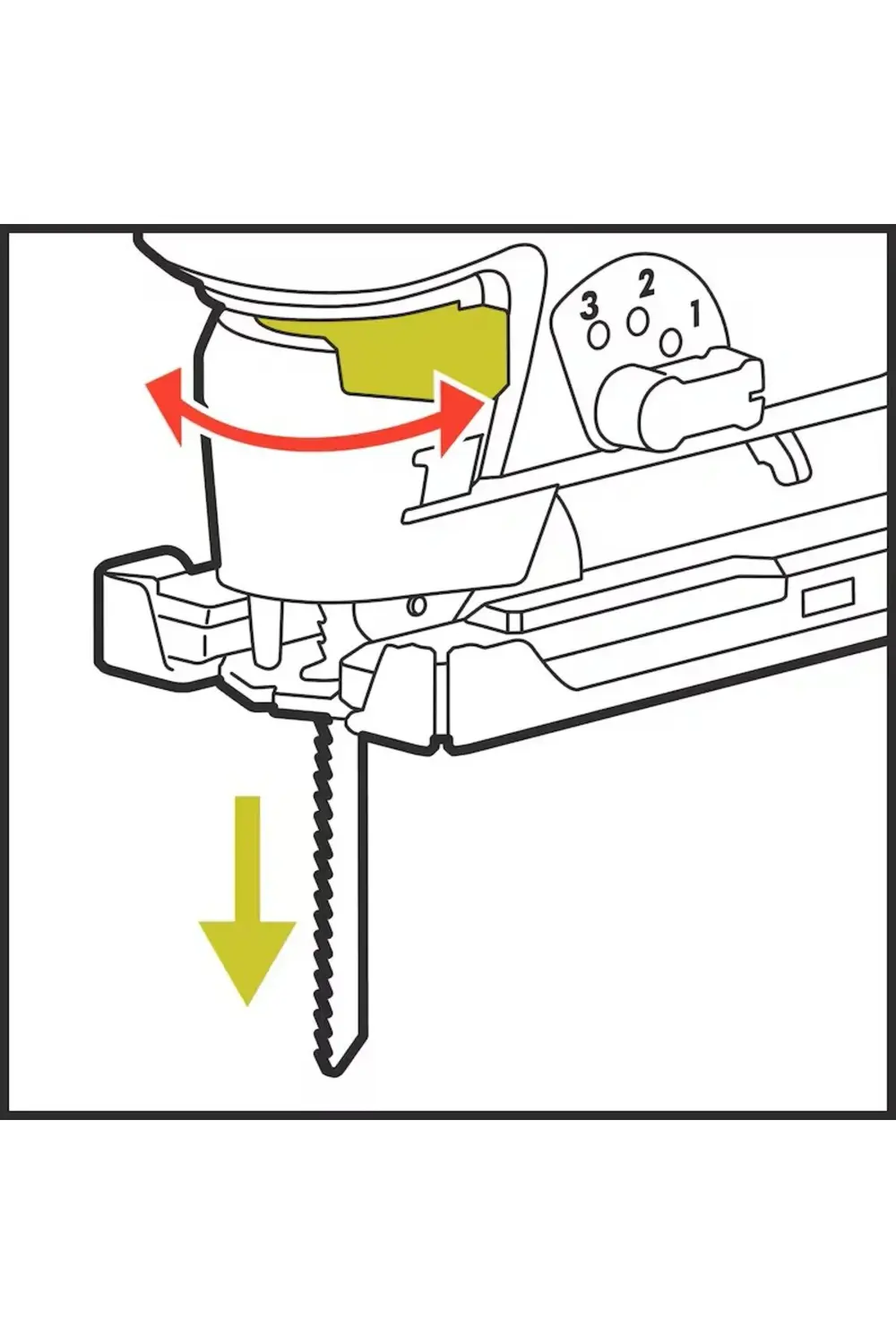 3 2 1