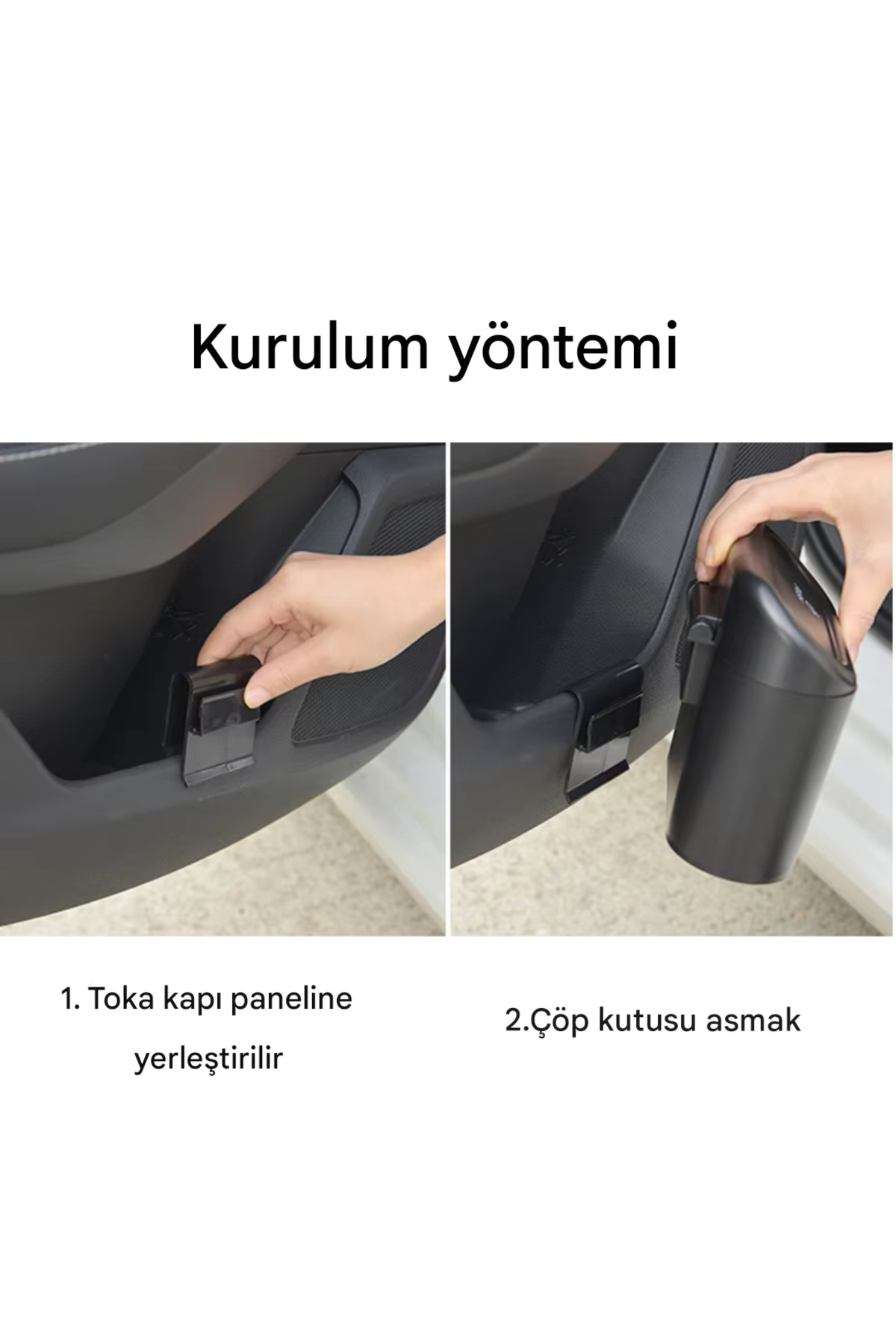 Kurulum yöntemi

1. Toka kapı paneline yerleştirilir

2.Çöp kutusu asmak