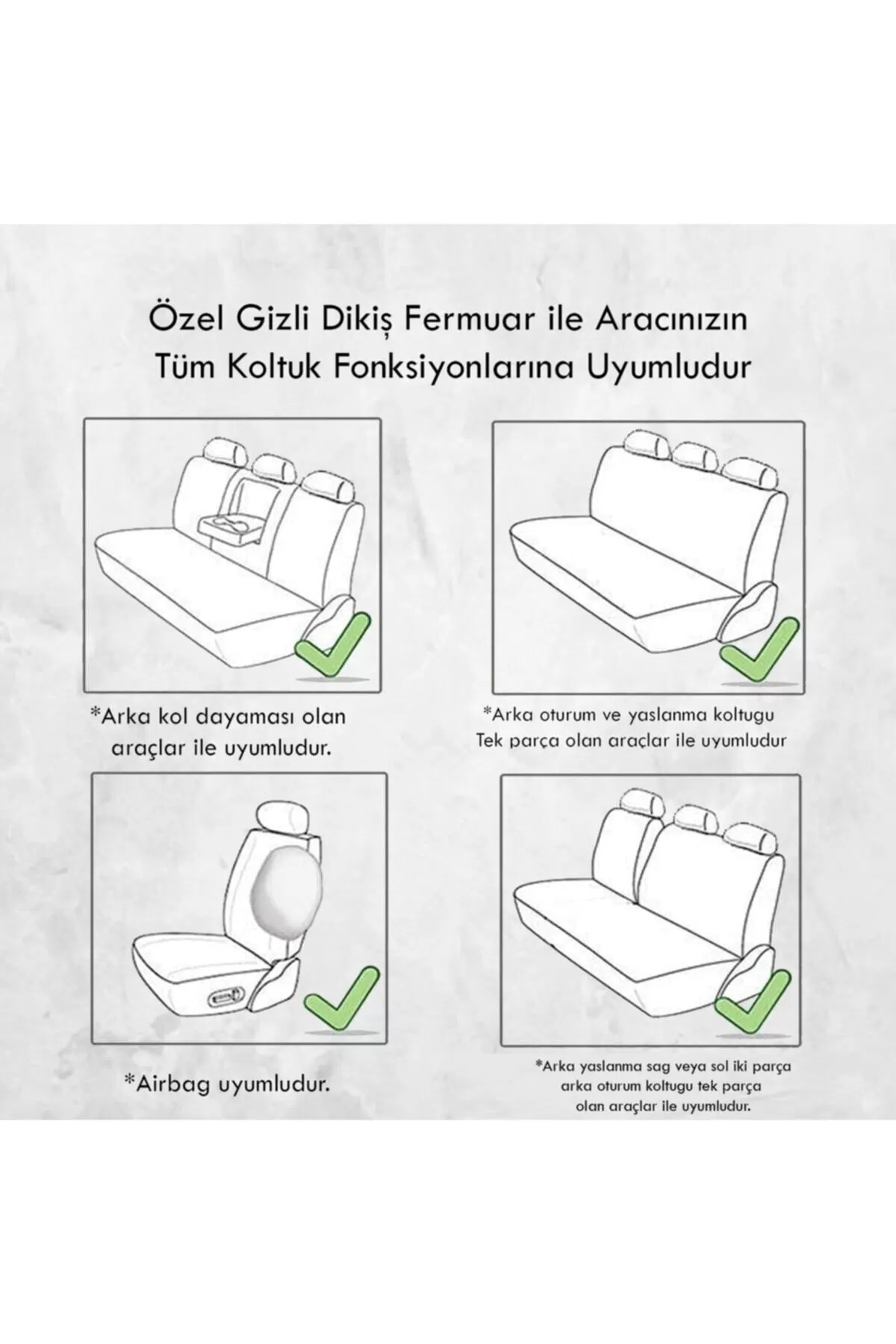 Özel Gizli Dikiş Fermuar ile Aracınızın Tüm Koltuk Fonksiyonlarına Uyumludur

*Arka kol dayaması olan araçlar ile uyumludur.

*Arka oturum ve yaslanma koltugu Tek parça olan araçlar ile uyumludur

*Airbag uyumludur.

*Arka yaslanma sag veya sol iki parça arka oturum koltugu tek parça olan araçlar ile uyumludur.