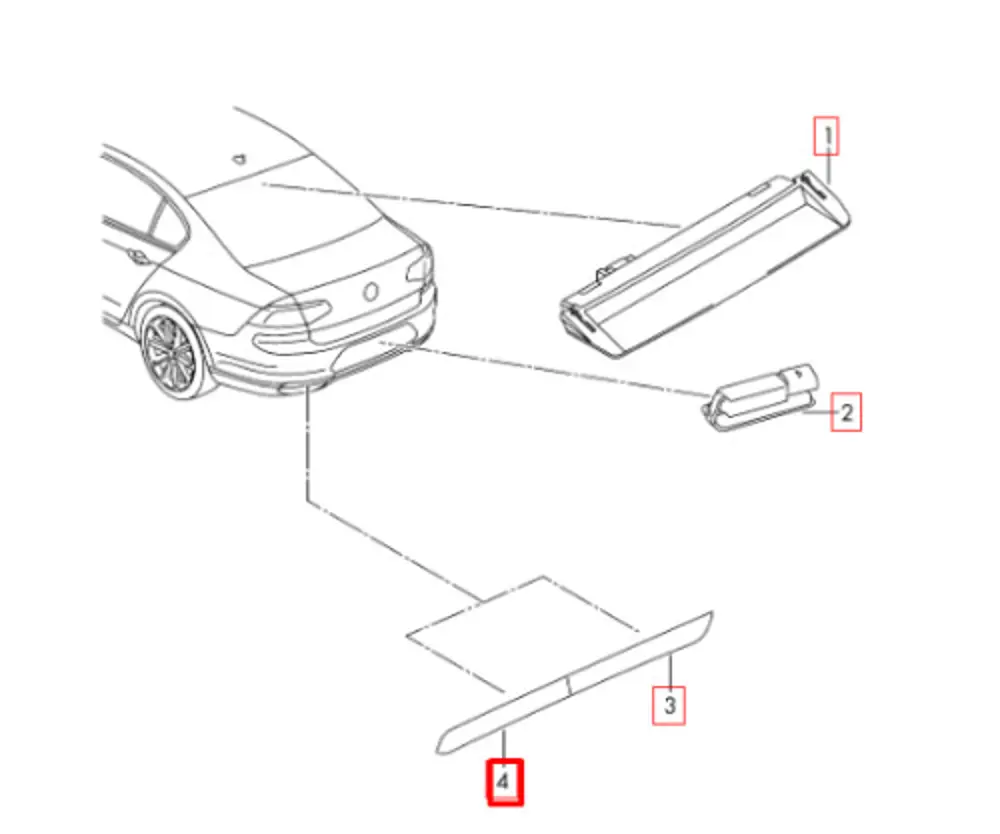 1
2
3
4