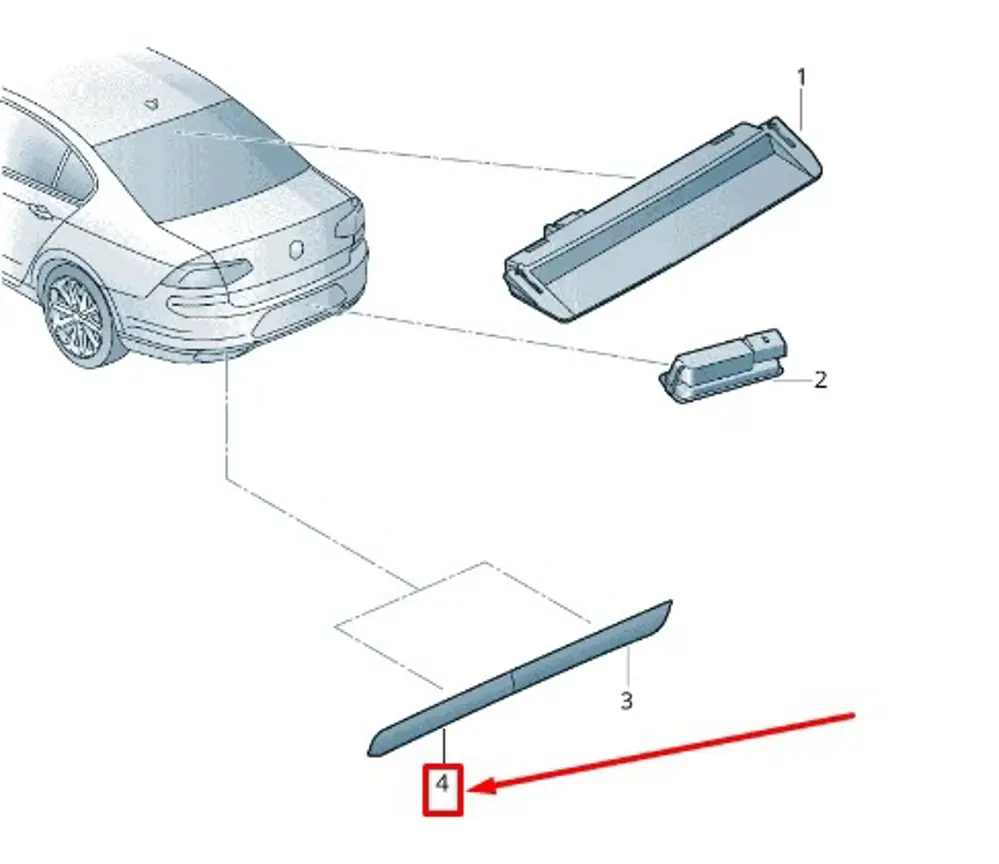 1
2
3
4