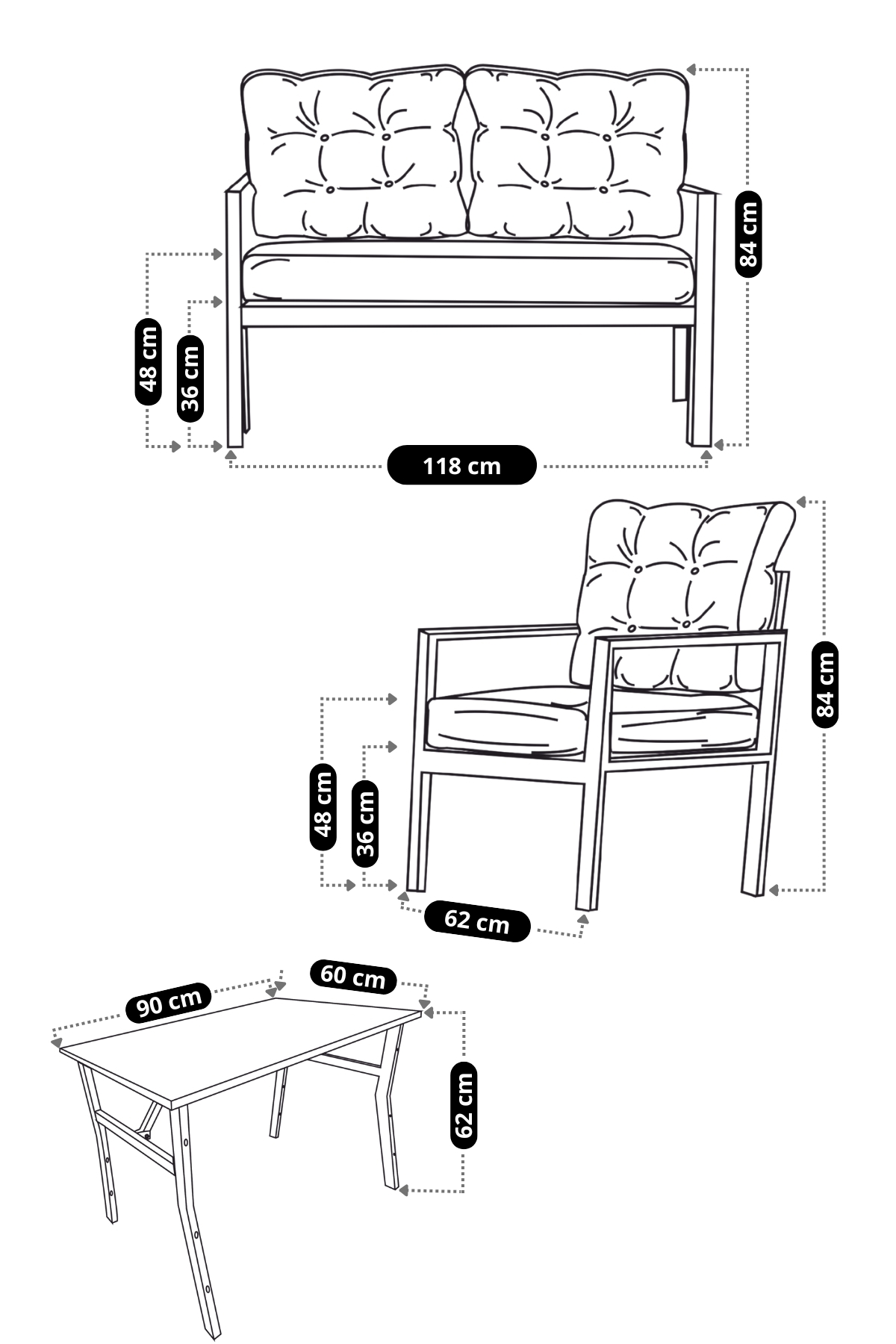 84 cm
48 cm
36 cm
118 cm
84 cm
48 cm
36 cm
62 cm
90 cm
60 cm
62 cm