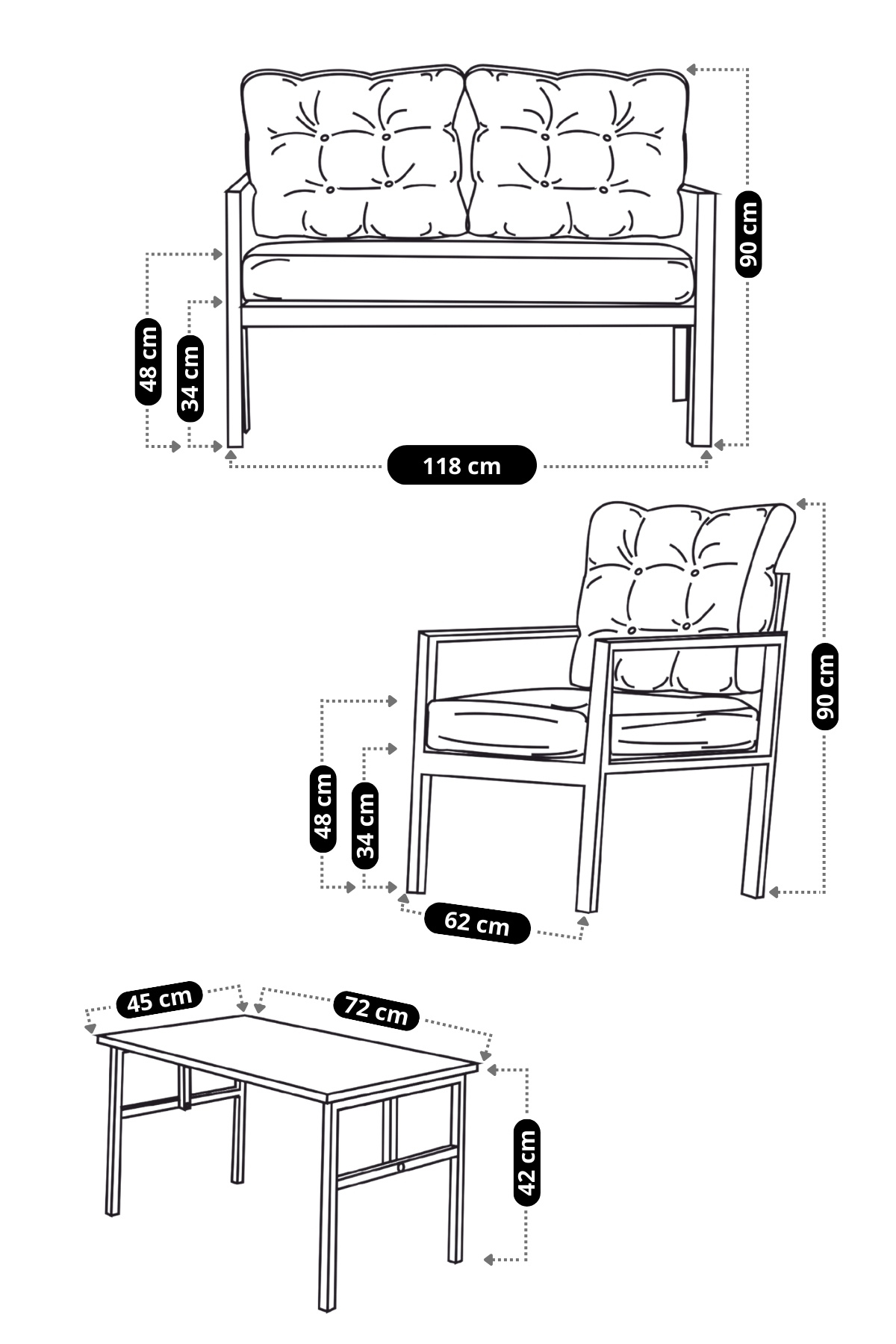 90 cm
48 cm
34 cm
118 cm

90 cm
48 cm
34 cm
62 cm

45 cm
72 cm
42 cm