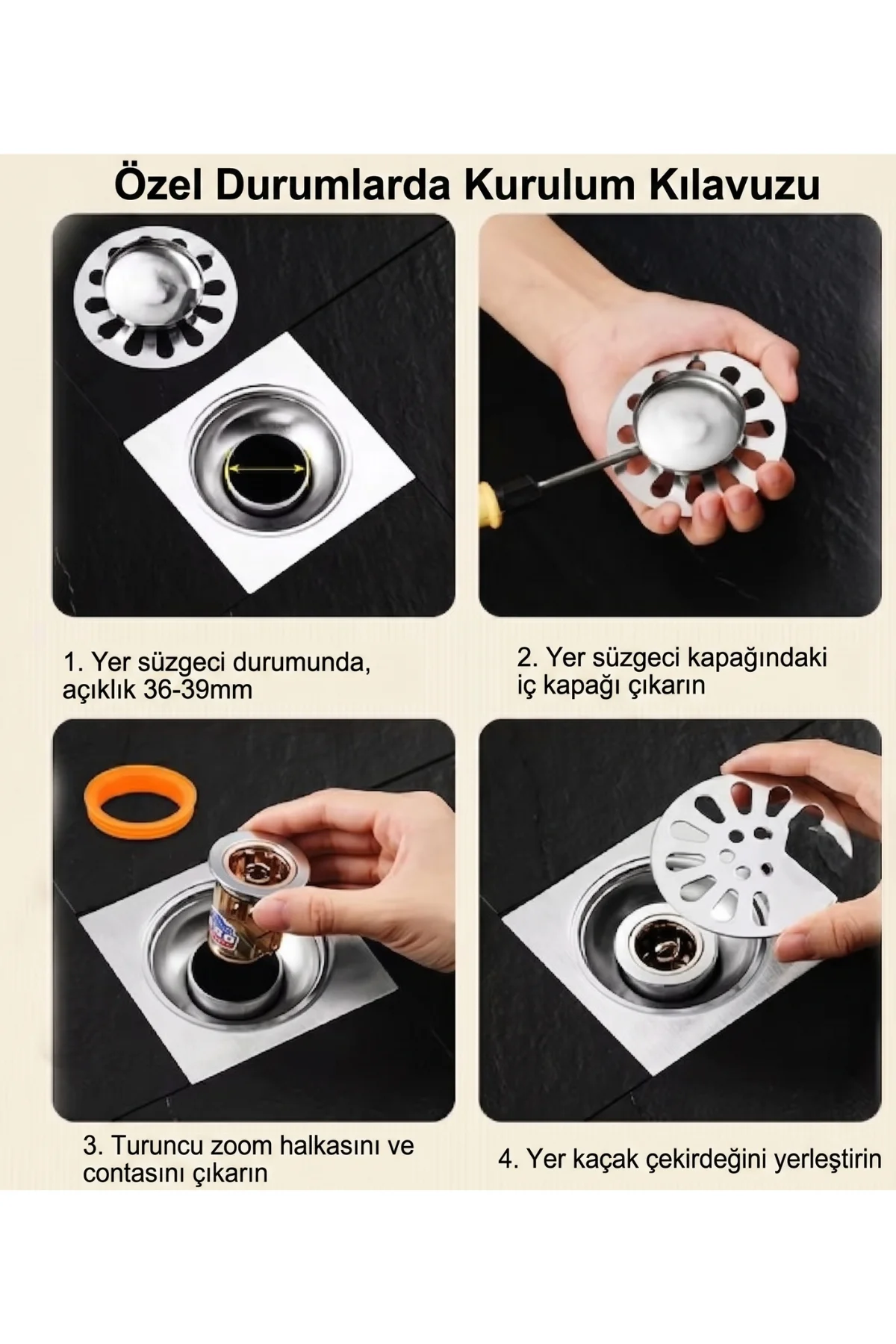 Özel Durumlarda Kurulum Kılavuzu

1. Yer süzgeci durumunda, açıklık 36-39mm

2. Yer süzgeci kapağındaki iç kapağı çıkarın

3. Turuncu zoom halkasını ve contasını çıkarın

4. Yer kaçak çekirdeğini yerleştirin