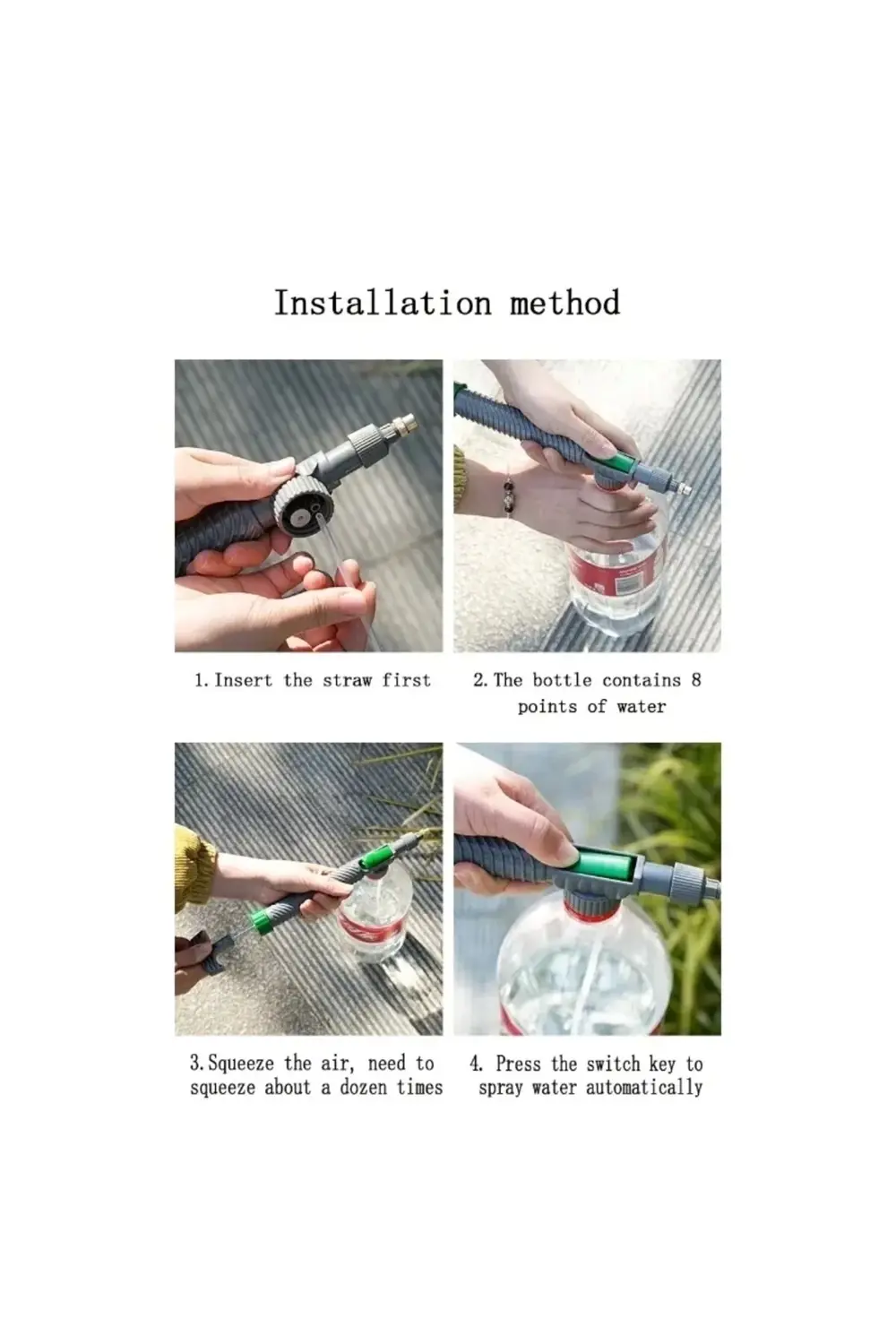 Installation method

1. Insert the straw first

2. The bottle contains 8 points of water

3. Squeeze the air, need to squeeze about a dozen times

4. Press the switch key to spray water automatically