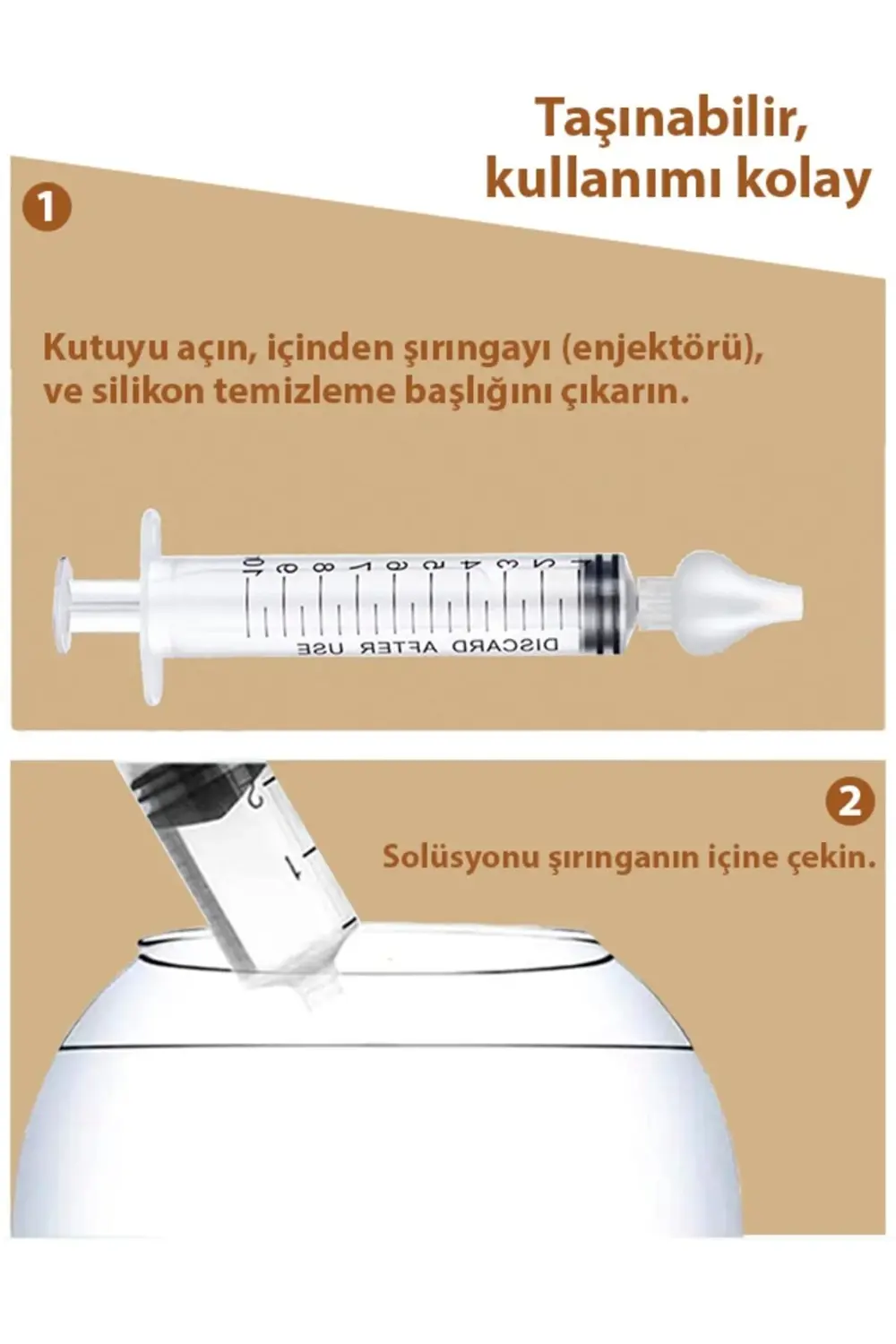 Taşınabilir, kullanımı kolay

1

Kutuyu açın, içinden şırıngayı (enjektörü), ve silikon temizleme başlığını çıkarın.

10 9 8 7 6 5 4 3 2 1

DISCARD AFTER USE

2

Solüsyonu şırınganın içine çekin.

2 1