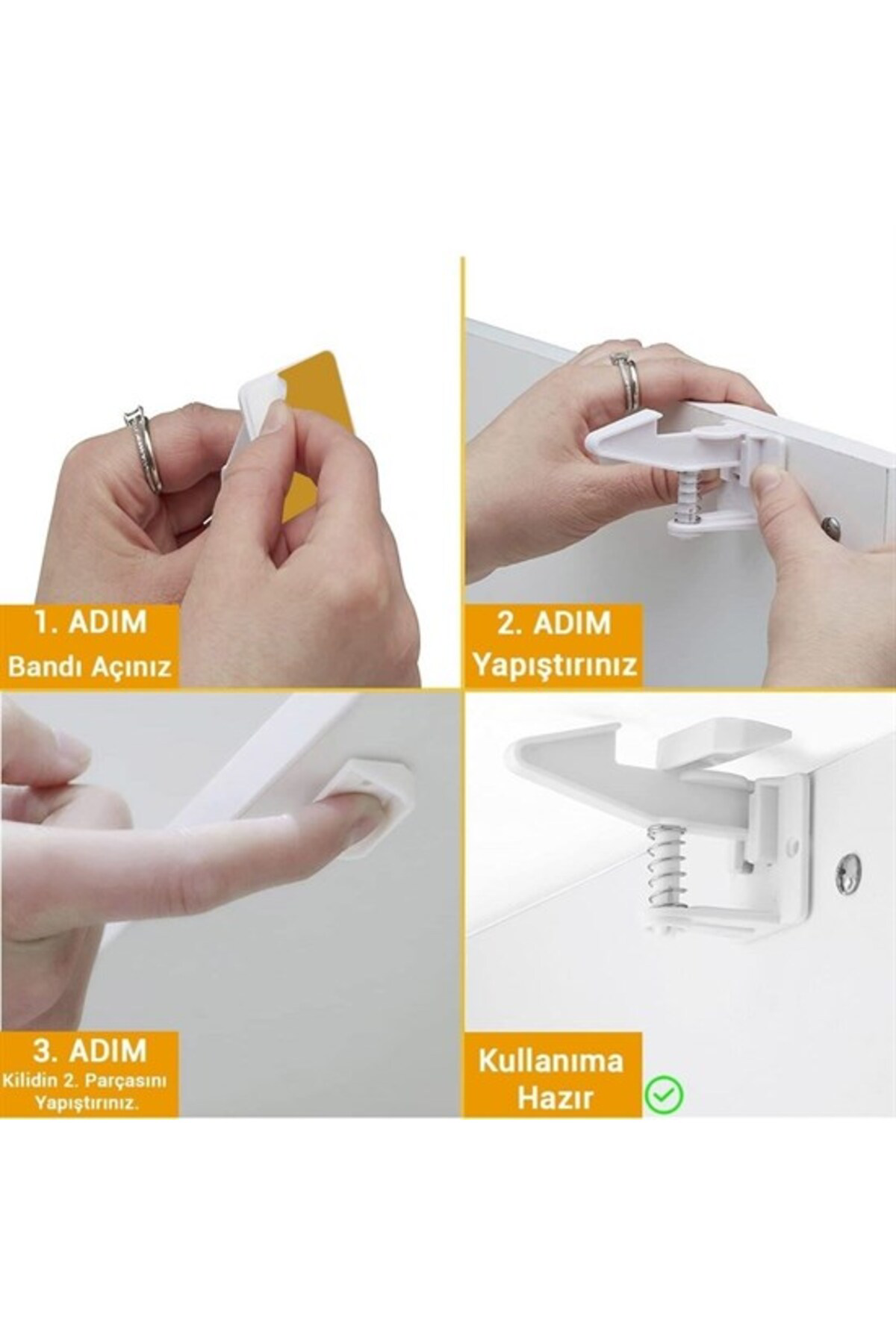 1. ADIM
Bandı Açınız

2. ADIM
Yapıştırınız

3. ADIM
Kilidin 2. Parçasını Yapıştırınız.

Kullanıma Hazır